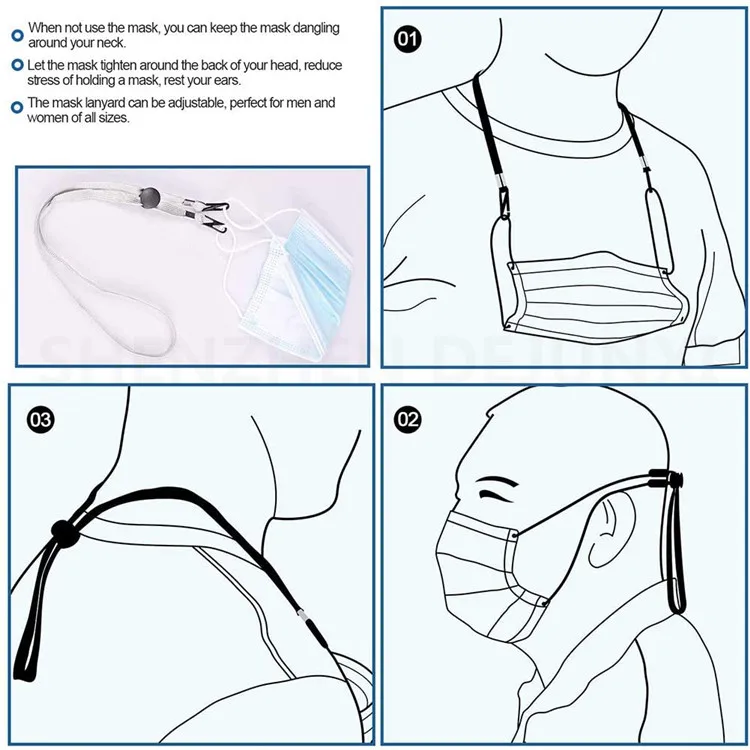 When not use the mask, you can keep the mask dangling around your neck.

Let the mask tighten around the back of your head, reduce stress of holding a mask, rest your ears.

The mask lanyard can be adjustable, perfect for men and women of all sizes.

01

SHENZHEN DEJUNXU

03

02