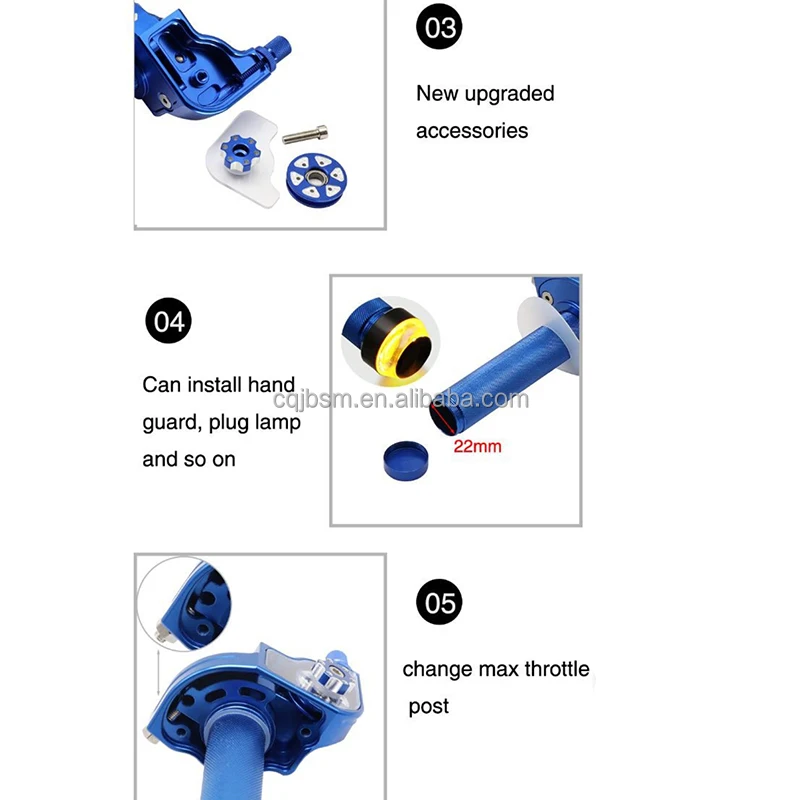 03

New upgraded accessories

04

Can install hand guard, plug lamp and so on

cqjbsm.en.alibaba.com

22mm

05

change max throttle post