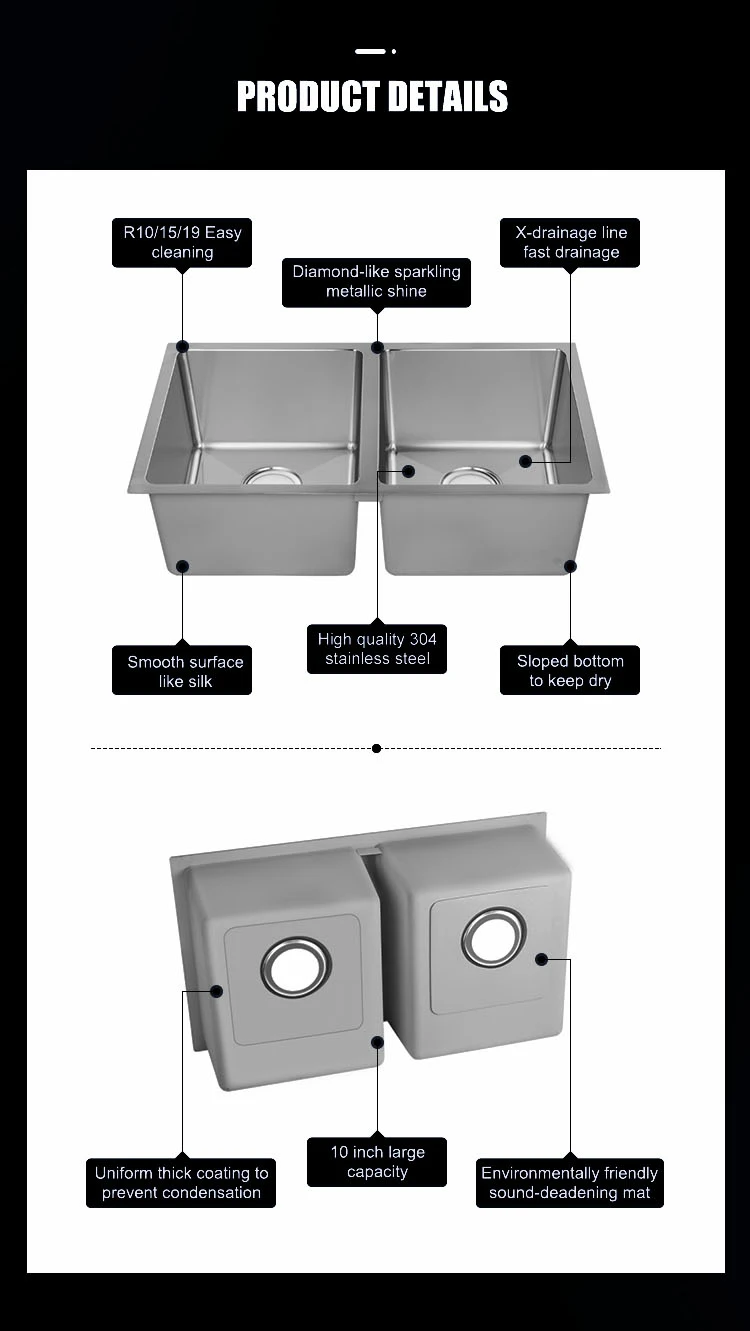 PRODUCT DETAILS

R10/15/19 Easy cleaning

Diamond-like sparkling metallic shine

X-drainage line fast drainage

Smooth surface like silk

High quality 304 stainless steel

Sloped bottom to keep dry

Uniform thick coating to prevent condensation

10 inch large capacity

Environmentally friendly sound-deadening mat