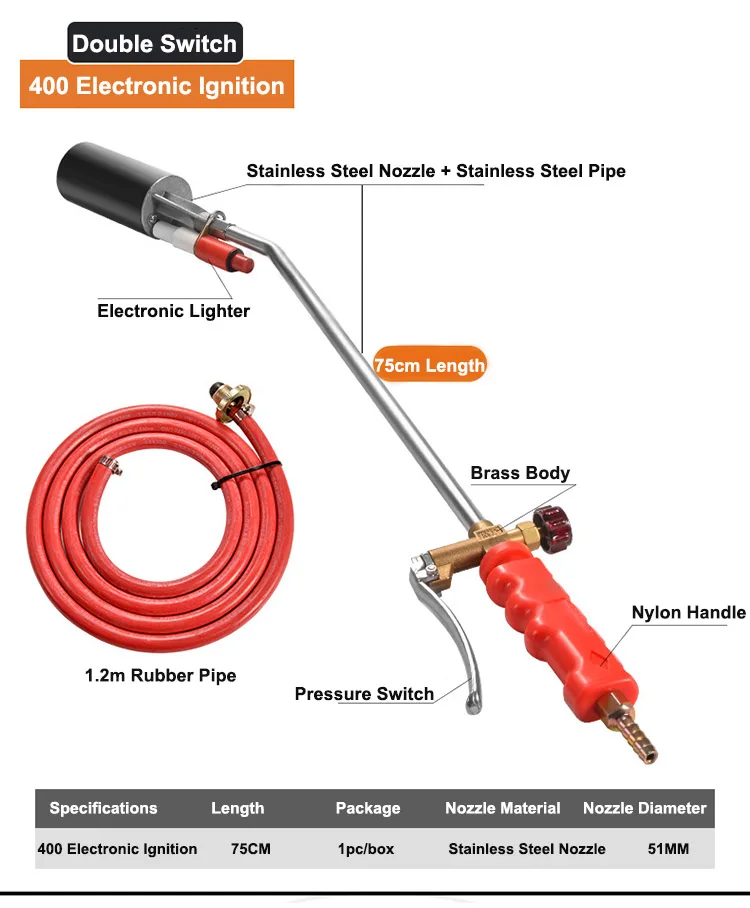 Double Switch

400 Electronic Ignition

Stainless Steel Nozzle + Stainless Steel Pipe

Electronic Lighter

75cm Length

Brass Body

Nylon Handle

1.2m Rubber Pipe

Pressure Switch

| Specifications | Length | Package | Nozzle Material | Nozzle Diameter |
|---|---|---|---|---|
| 400 Electronic Ignition | 75CM | 1pc/box | Stainless Steel Nozzle | 51MM |