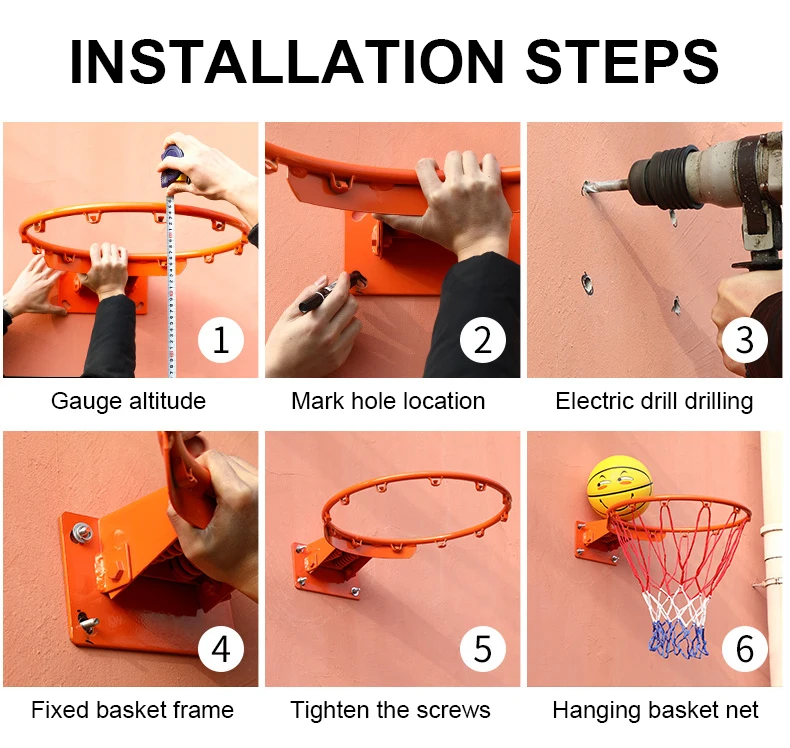 INSTALLATION STEPS

1

Gauge altitude

2

Mark hole location

3

Electric drill drilling

4

Fixed basket frame

5

Tighten the screws

6

Hanging basket net