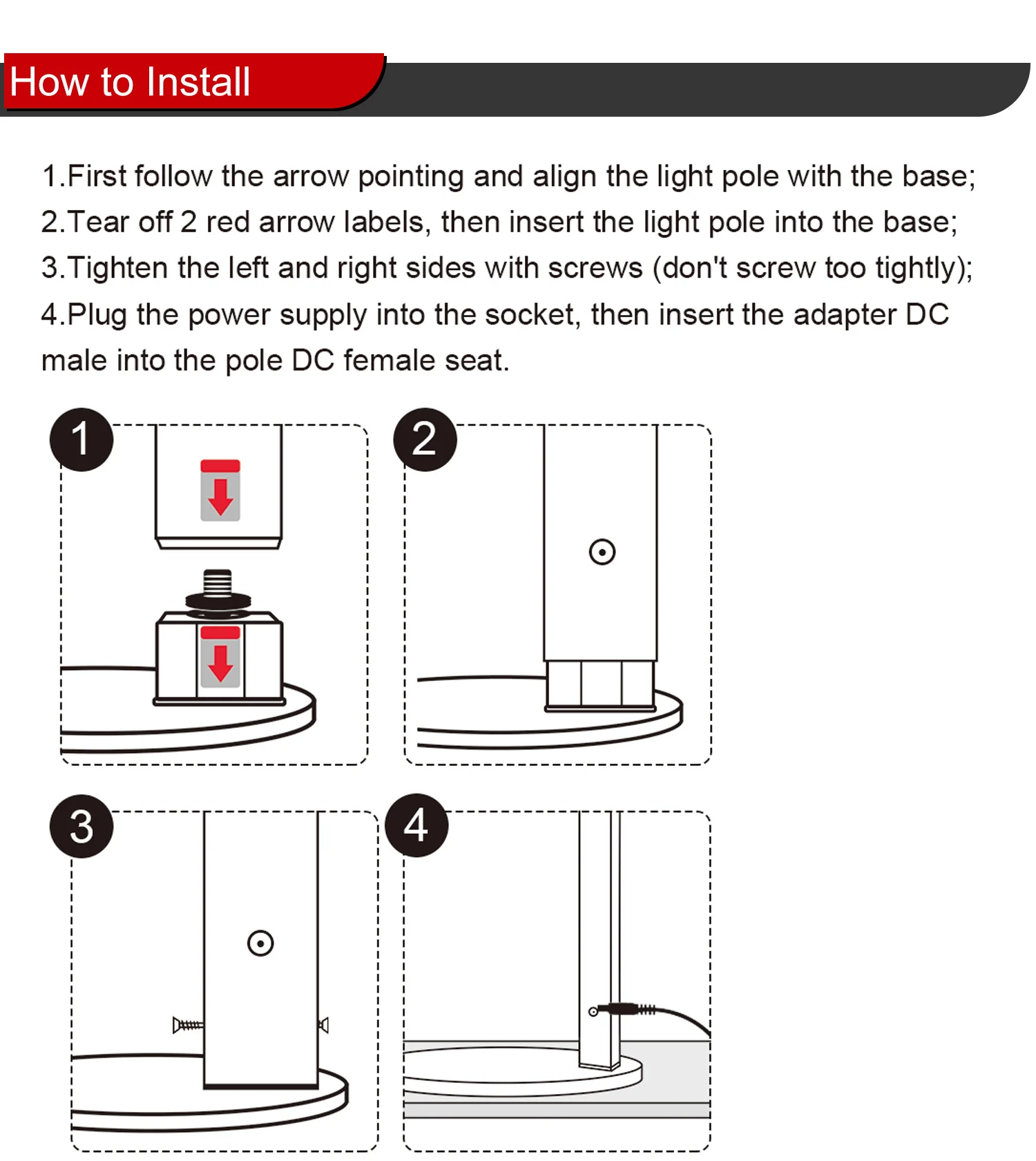 How to Install

1.First follow the arrow pointing and align the light pole with the base;
2.Tear off 2 red arrow labels, then insert the light pole into the base;
3.Tighten the left and right sides with screws (don't screw too tightly);
4.Plug the power supply into the socket, then insert the adapter DC male into the pole DC female seat.

1

2

3

4