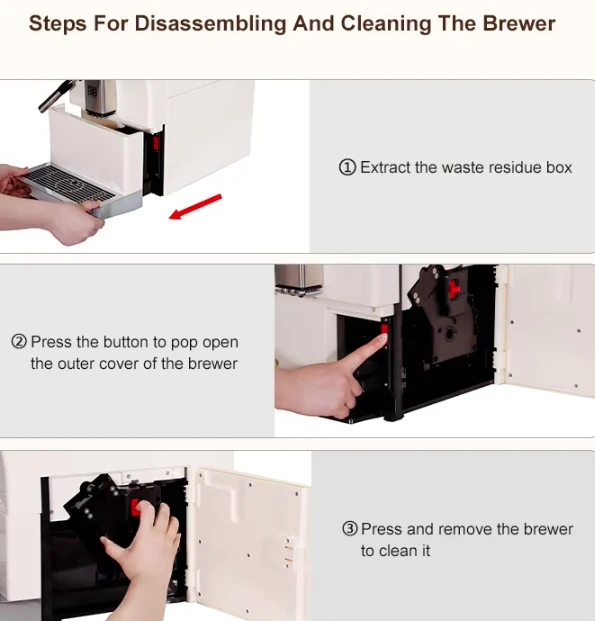 Steps For Disassembling And Cleaning The Brewer

① Extract the waste residue box

② Press the button to pop open the outer cover of the brewer

③ Press and remove the brewer to clean it