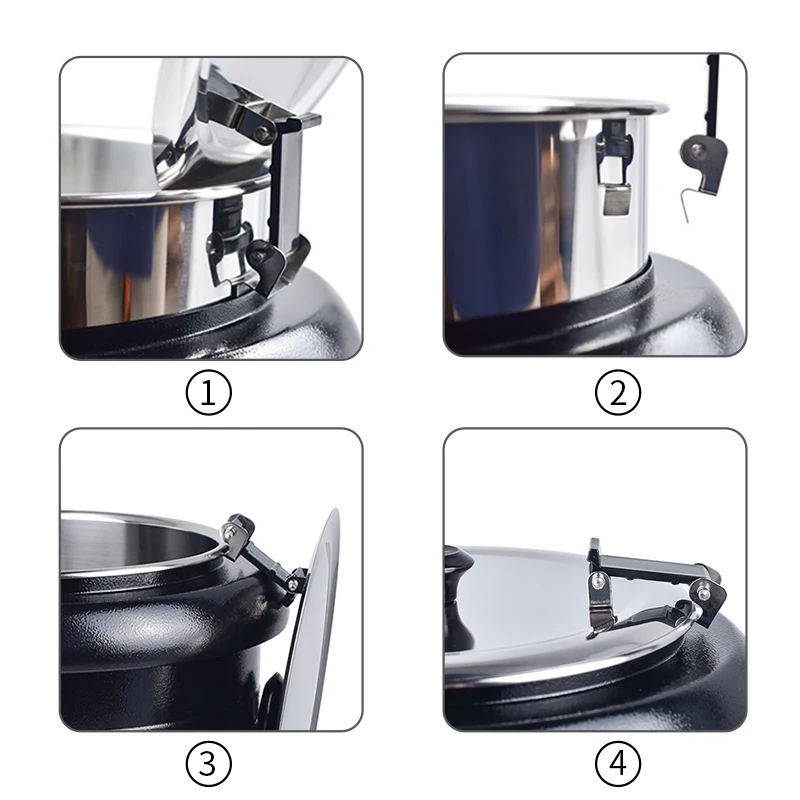 ①

②

③

④