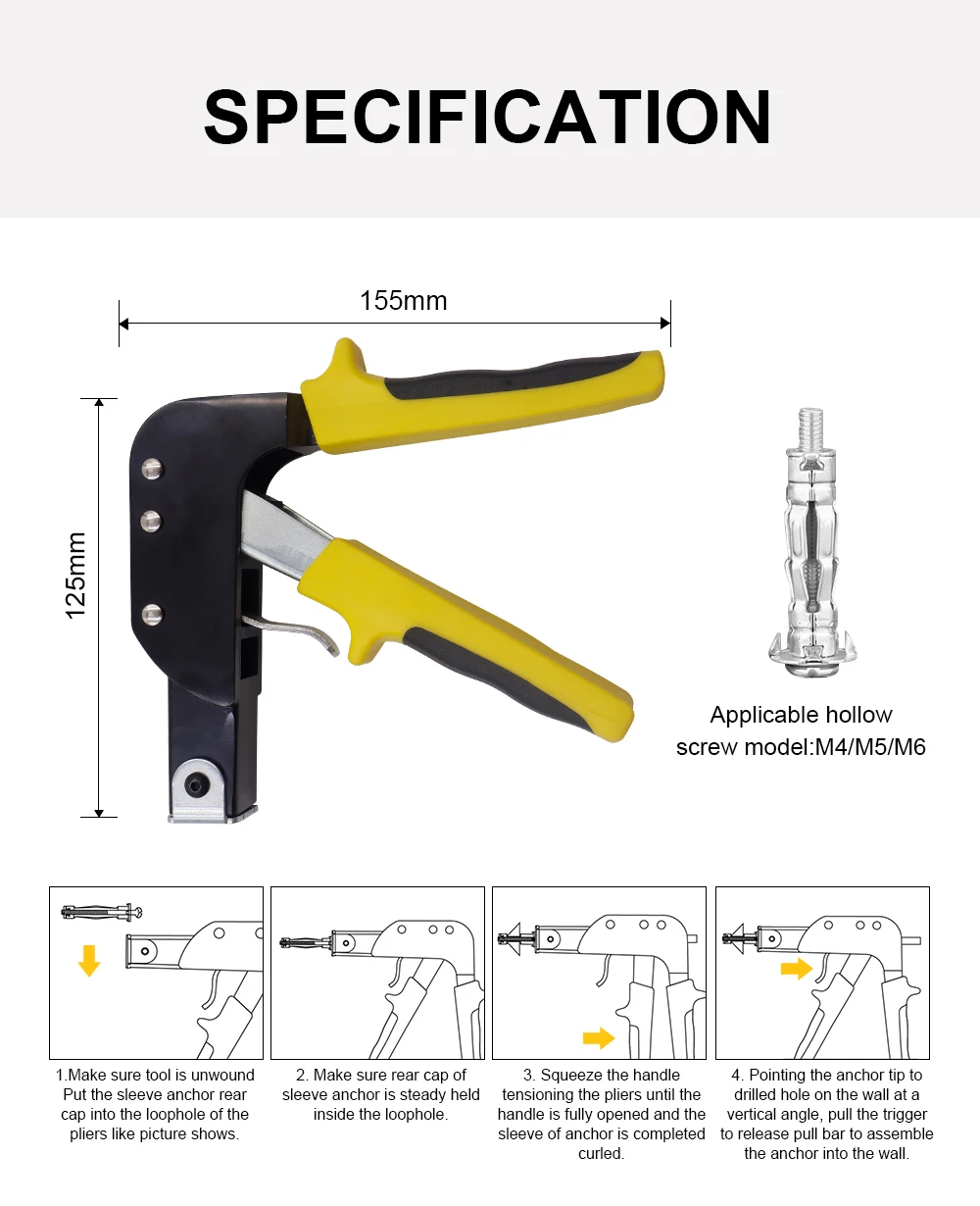 SPECIFICATION

155mm

125mm

Applicable hollow screw model:M4/M5/M6

1.Make sure tool is unwound Put the sleeve anchor rear cap into the loophole of the pliers like picture shows.

2. Make sure rear cap of sleeve anchor is steady held inside the loophole.

3. Squeeze the handle tensioning the pliers until the handle is fully opened and the sleeve of anchor is completed curled.

4. Pointing the anchor tip to drilled hole on the wall at a vertical angle, pull the trigger to release pull bar to assemble the anchor into the wall.