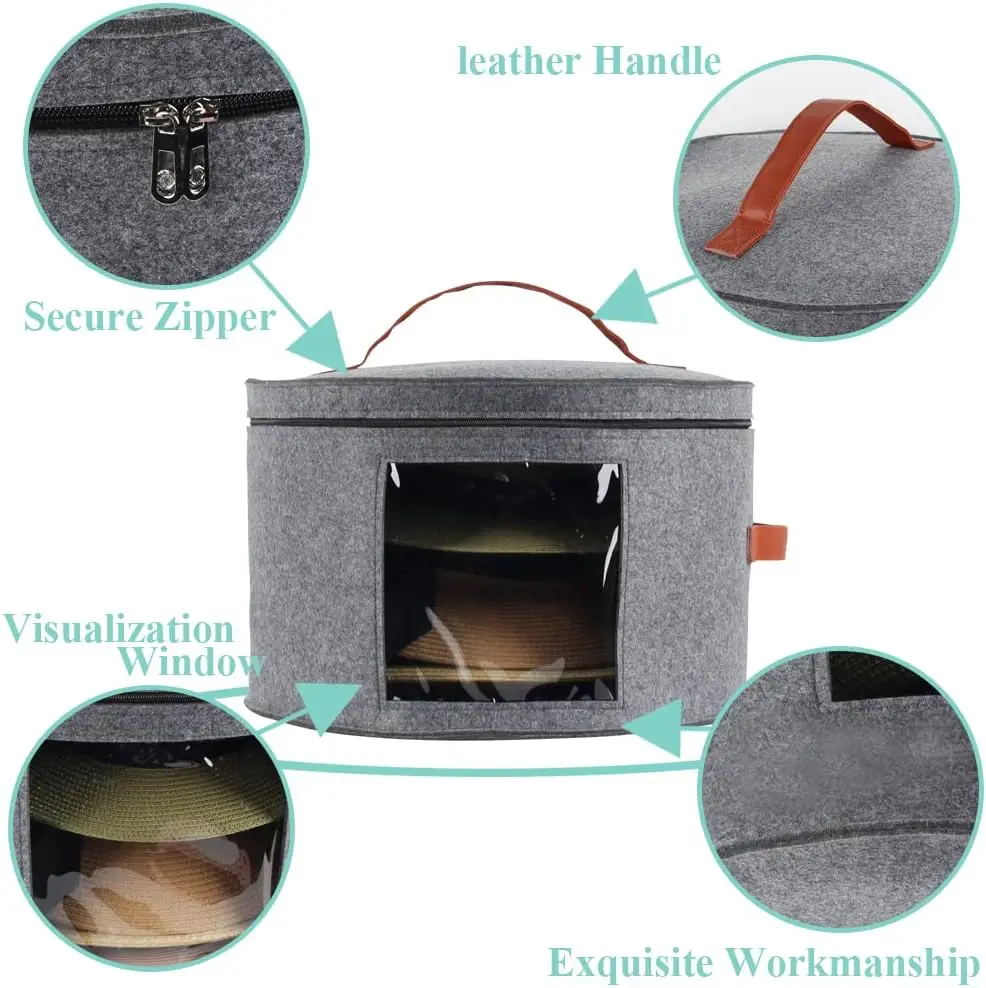 leather Handle

Secure Zipper

Visualization Window

Exquisite Workmanship