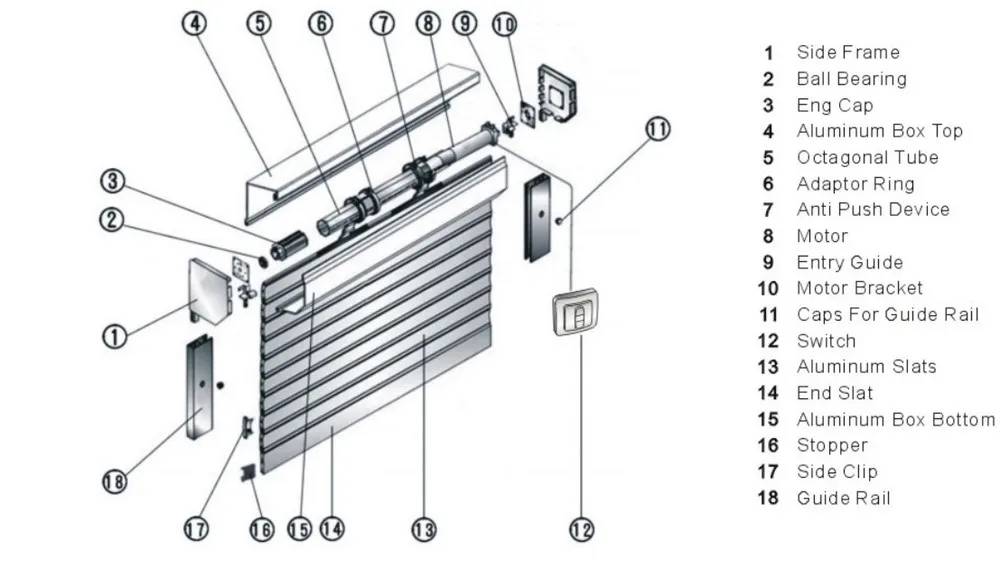 4 5 6 7 8 9 10
11
3
2
1
18
17 16 15 14 13 12

1 Side Frame
2 Ball Bearing
3 Eng Cap
4 Aluminum Box Top
5 Octagonal Tube
6 Adaptor Ring
7 Anti Push Device
8 Motor
9 Entry Guide
10 Motor Bracket
11 Caps For Guide Rail
12 Switch
13 Aluminum Slats
14 End Slat
15 Aluminum Box Bottom
16 Stopper
17 Side Clip
18 Guide Rail