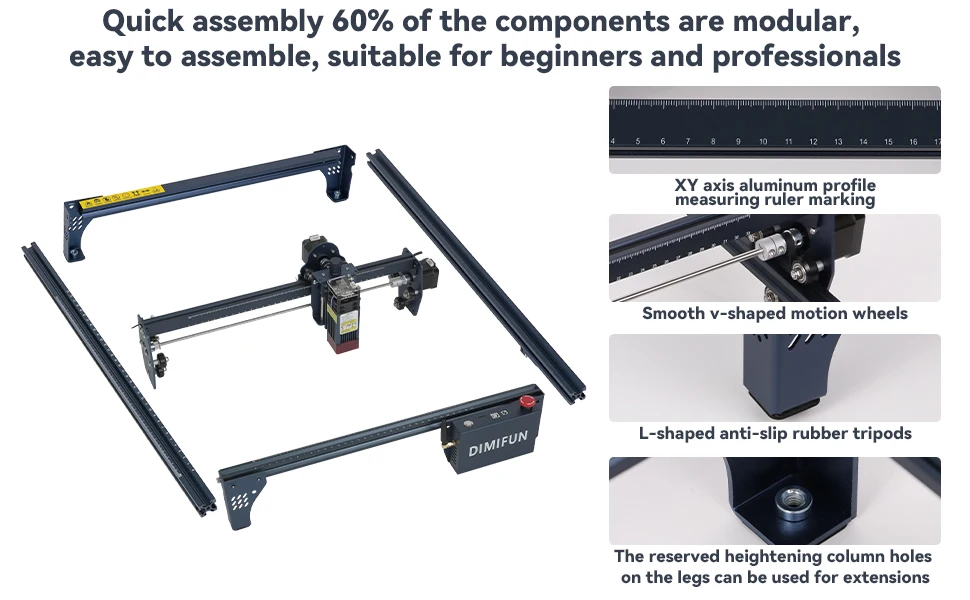 Quick assembly 60% of the components are modular, easy to assemble, suitable for beginners and professionals

DIMIFUN

4 5 6 7 8 9 10 11 12 13 14 15 16 17

XY axis aluminum profile measuring ruler marking

Smooth v-shaped motion wheels

L-shaped anti-slip rubber tripods

The reserved heightening column holes on the legs can be used for extensions