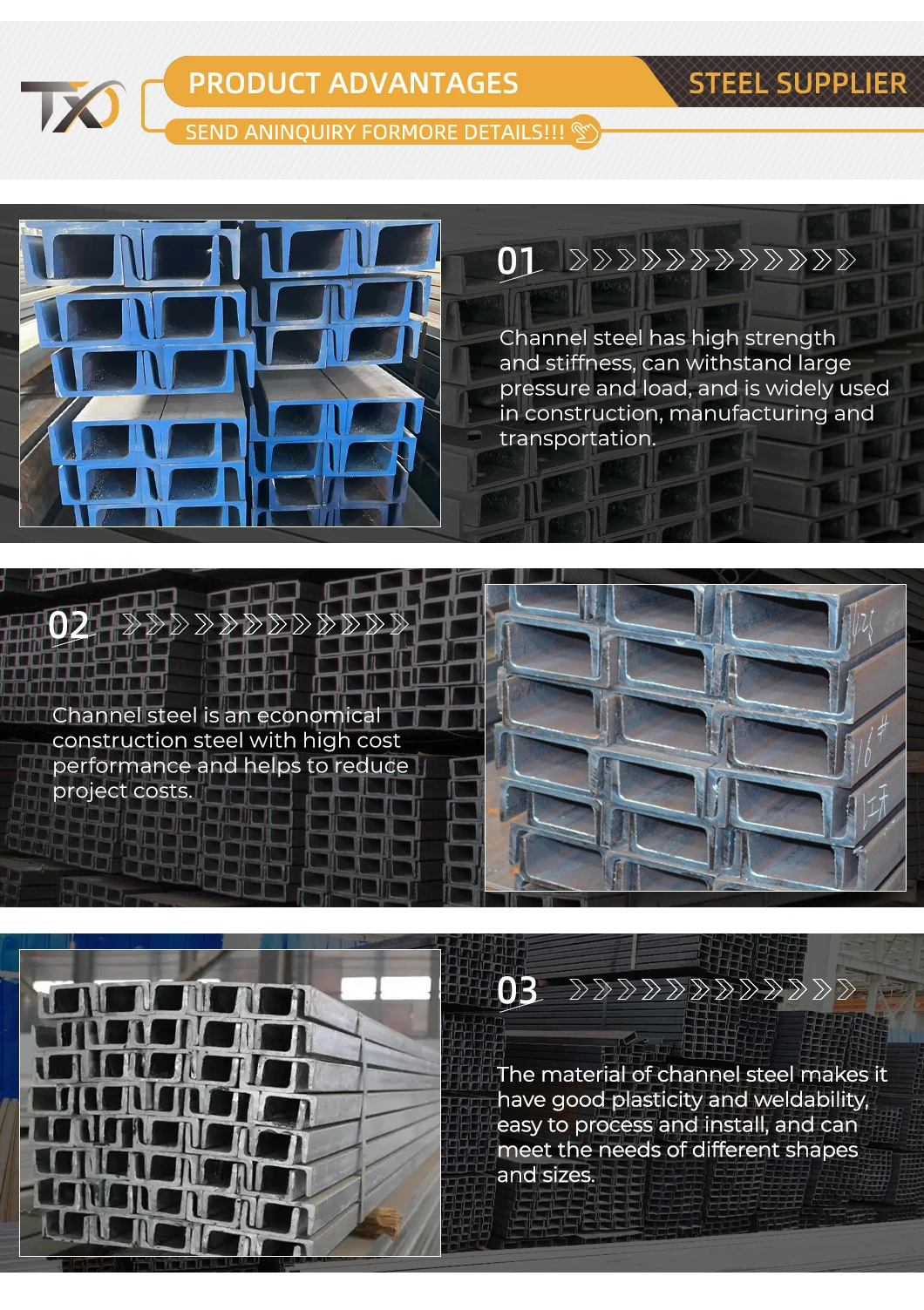 TX

PRODUCT ADVANTAGES

STEEL SUPPLIER

SEND ANINQUIRY FORMORE DETAILS!!!

01

Channel steel has high strength and stiffness, can withstand large pressure and load, and is widely used in construction, manufacturing and transportation.

02

Channel steel is an economical construction steel with high cost performance and helps to reduce project costs.

16#

03

The material of channel steel makes it have good plasticity and weldability, easy to process and install, and can meet the needs of different shapes and sizes.