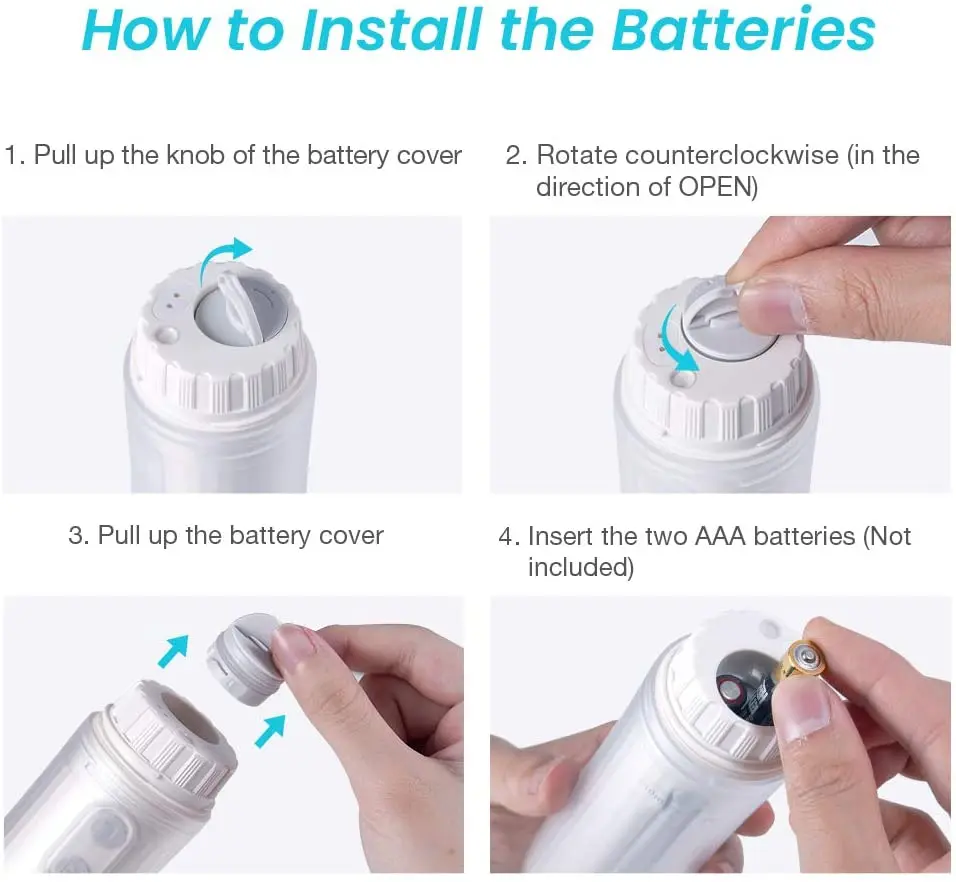 How to Install the Batteries

1. Pull up the knob of the battery cover

2. Rotate counterclockwise (in the direction of OPEN)

3. Pull up the battery cover

4. Insert the two AAA batteries (Not included)