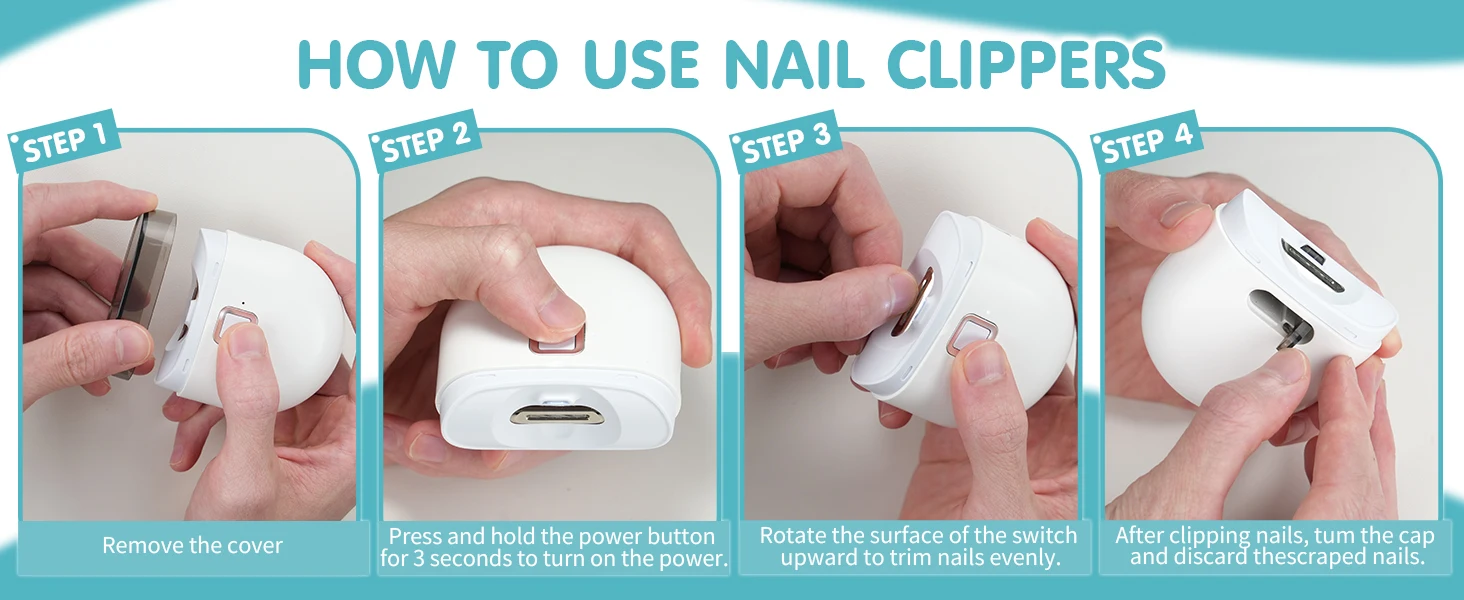 HOW TO USE NAIL CLIPPERS

STEP 1

Remove the cover

STEP 2

Press and hold the power button for 3 seconds to turn on the power.

STEP 3

Rotate the surface of the switch upward to trim nails evenly.

STEP 4

After clipping nails, tum the cap and discard thescraped nails.