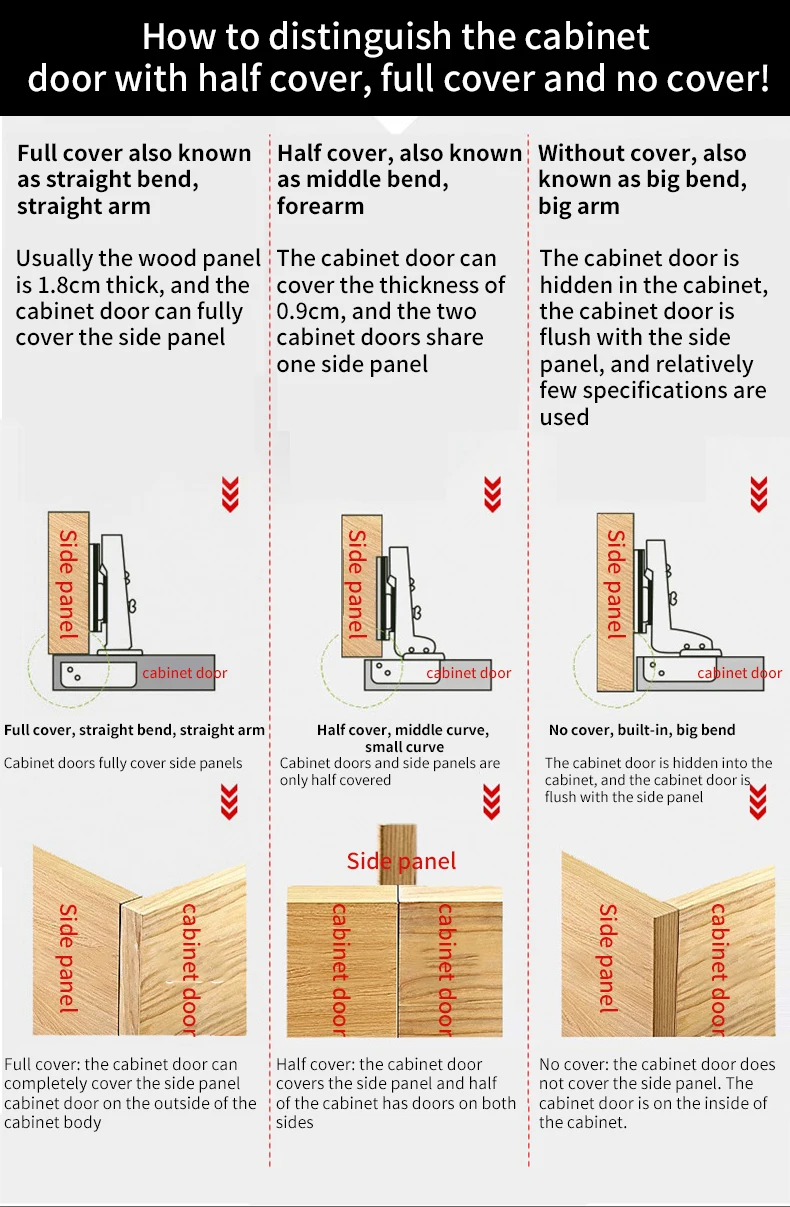 How to distinguish the cabinet door with half cover, full cover and no cover!

Full cover also known as straight bend, straight arm

Usually the wood panel is 1.8cm thick, and the cabinet door can fully cover the side panel

Side panel

cabinet door

Full cover, straight bend, straight arm

Cabinet doors fully cover side panels

Side panel

cabinet door

Full cover: the cabinet door can completely cover the side panel cabinet door on the outside of the cabinet body

Half cover, also known as middle bend, forearm

The cabinet door can cover the thickness of 0.9cm, and the two cabinet doors share one side panel

Side panel

cabinet door

Half cover, middle curve, small curve

Cabinet doors and side panels are only half covered

Side panel

cabinet door

cabinet door

Half cover: the cabinet door covers the side panel and half of the cabinet has doors on both sides

Without cover, also known as big bend, big arm

The cabinet door is hidden in the cabinet, the cabinet door is flush with the side panel, and relatively few specifications are used

Side panel

cabinet door

No cover, built-in, big bend

The cabinet door is hidden into the cabinet, and the cabinet door is flush with the side panel

Side panel

cabinet door

No cover: the cabinet door does not cover the side panel. The cabinet door is on the inside of the cabinet.