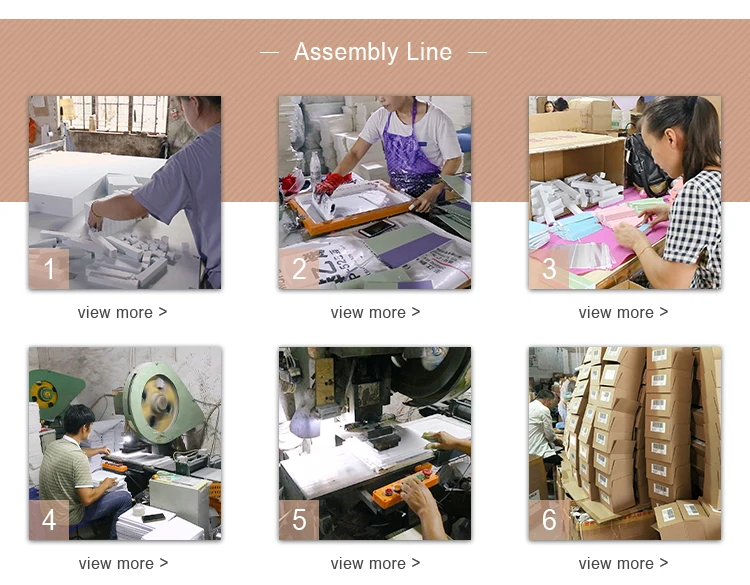 — Assembly Line —

1
view more >

2
view more >

3
view more >

4
view more >

5
view more >

6
view more >