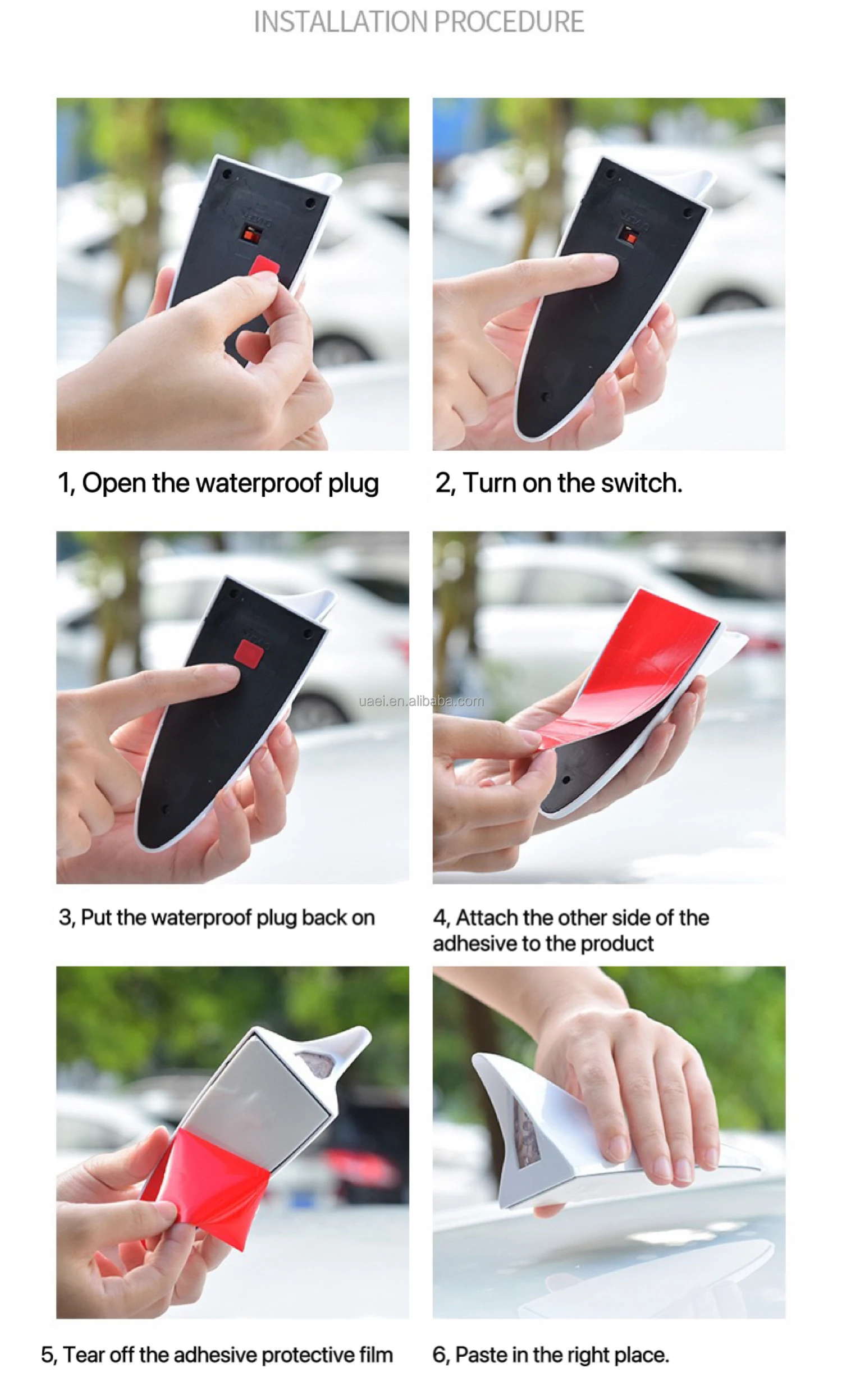 INSTALLATION PROCEDURE

1, Open the waterproof plug

2, Turn on the switch.

uaei.en.alibaba.com

3, Put the waterproof plug back on

4, Attach the other side of the adhesive to the product

5, Tear off the adhesive protective film

6, Paste in the right place.