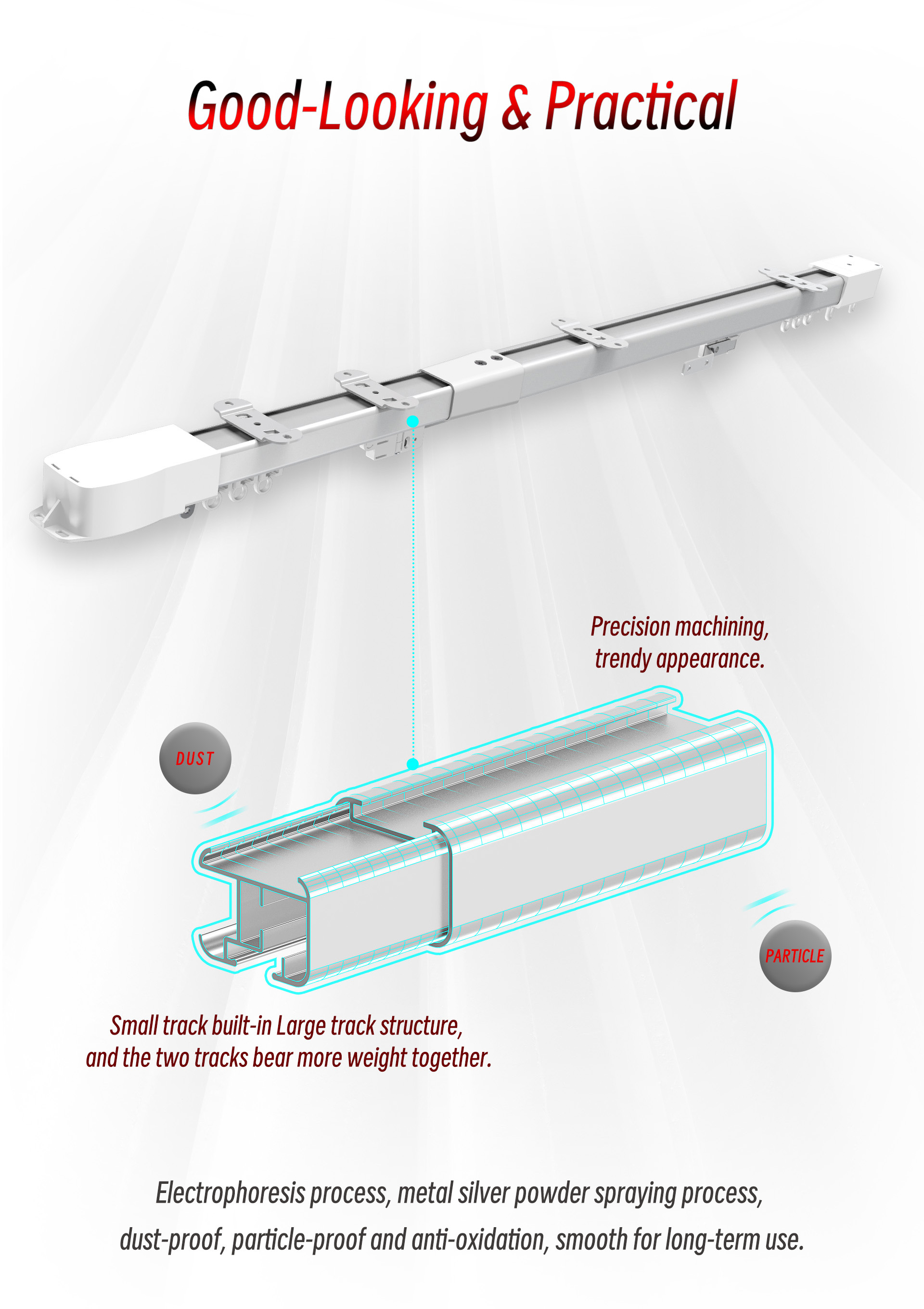 Good-Looking & Practical

Precision machining, trendy appearance.

DUST

PARTICLE

Small track built-in Large track structure, and the two tracks bear more weight together.

Electrophoresis process, metal silver powder spraying process, dust-proof, particle-proof and anti-oxidation, smooth for long-term use.