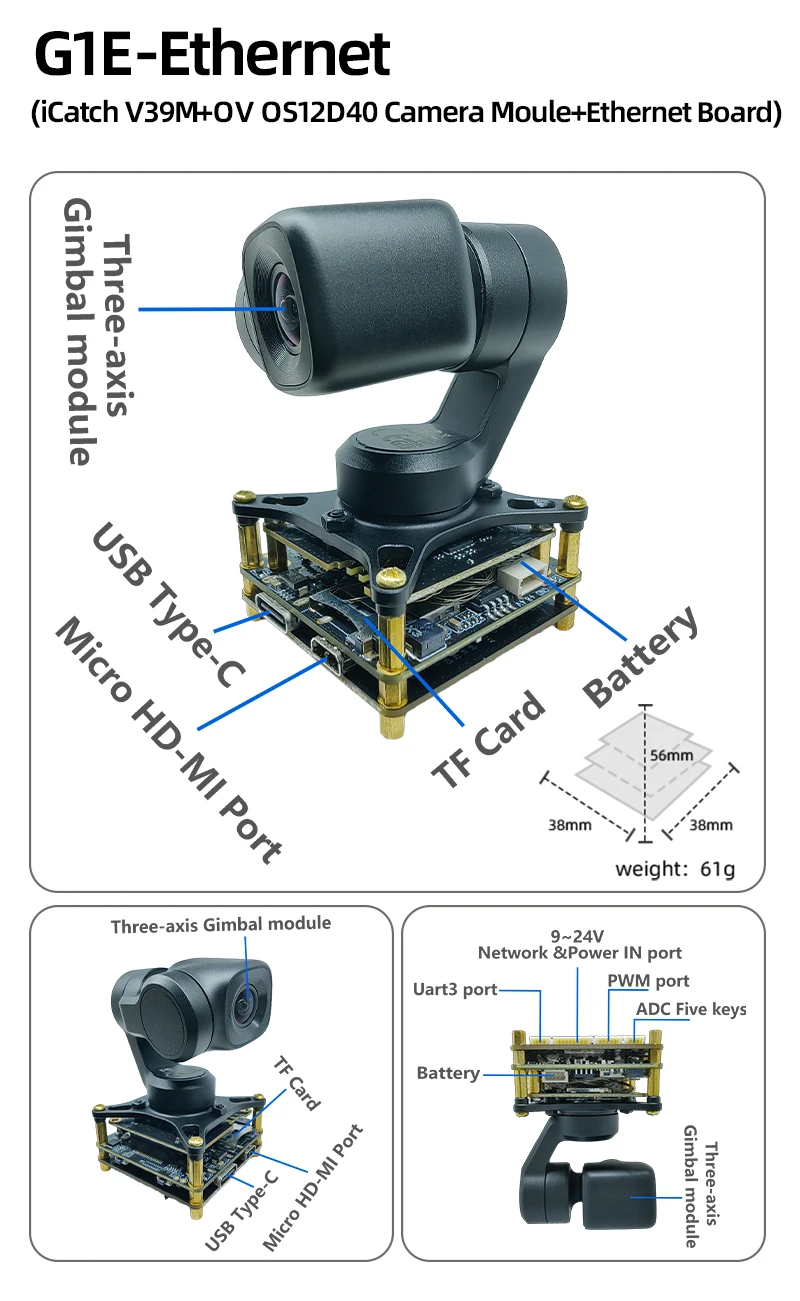 G1E-Ethernet
(iCatch V39M+OV OS12D40 Camera Moule+Ethernet Board)

Three-axis Gimbal module

USB Type-C

Micro HD-MI Port

TF Card

Battery

56mm
38mm
38mm
weight: 61g

Three-axis Gimbal module
TF Card
Micro HD-MI Port
USB Type-C

9~24V
Network &Power IN port
Uart3 port
PWM port
ADC Five keys
Battery
Three-axis Gimbal module