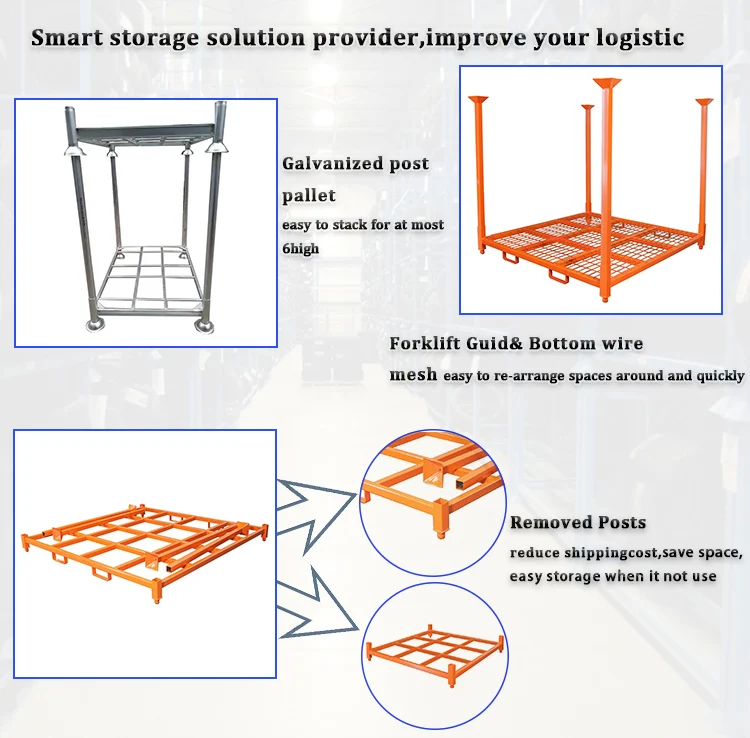 Smart storage solution provider,improve your logistic

Galvanized post pallet

easy to stack for at most 6high

Forklift Guid& Bottom wire mesh easy to re-arrange spaces around and quickly

Removed Posts

reduce shippingcost,save space, easy storage when it not use