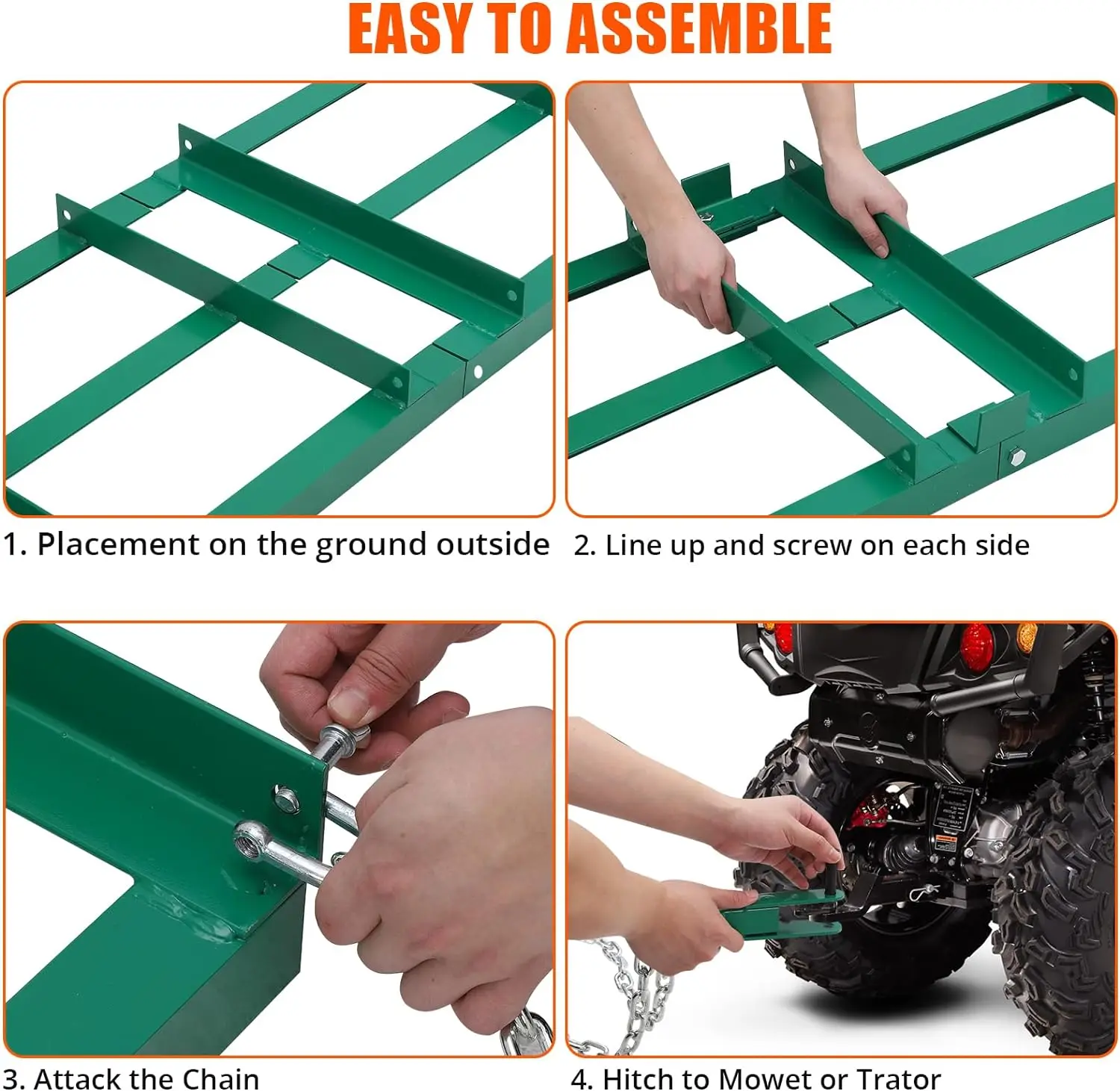 EASY TO ASSEMBLE

1. Placement on the ground outside

2. Line up and screw on each side

3. Attack the Chain

4. Hitch to Mowet or Trator