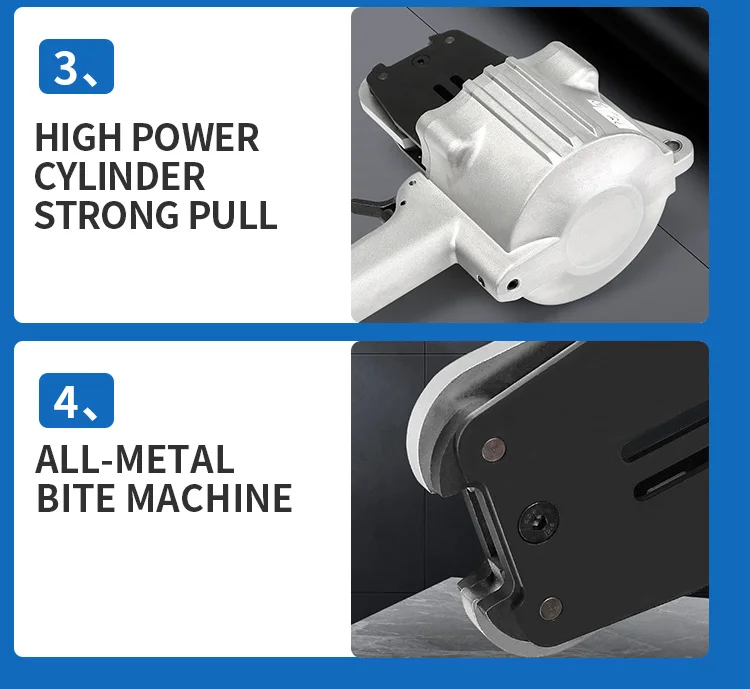 3、

HIGH POWER CYLINDER STRONG PULL

4、

ALL-METAL BITE MACHINE