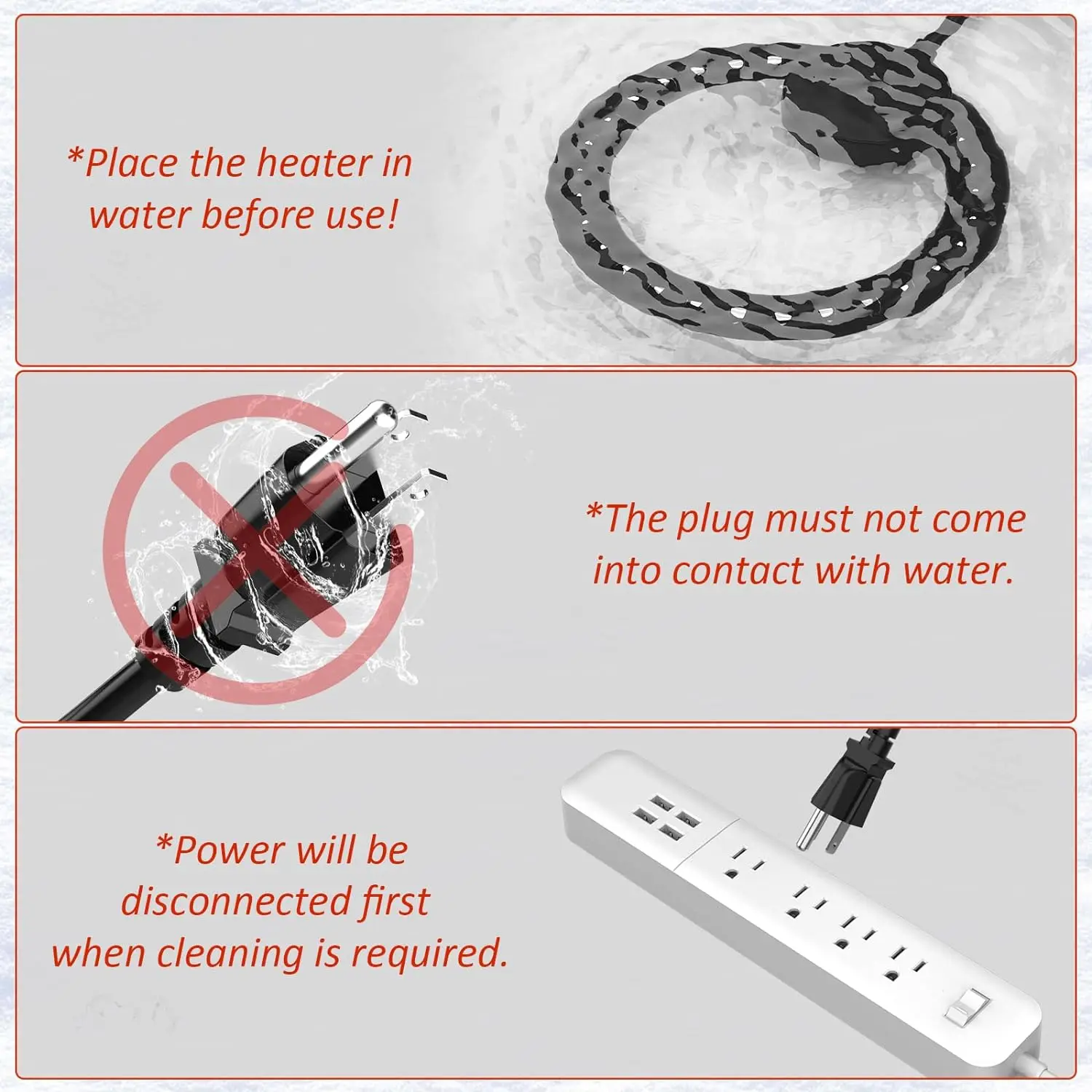 *Place the heater in water before use!

*The plug must not come into contact with water.

*Power will be disconnected first when cleaning is required.