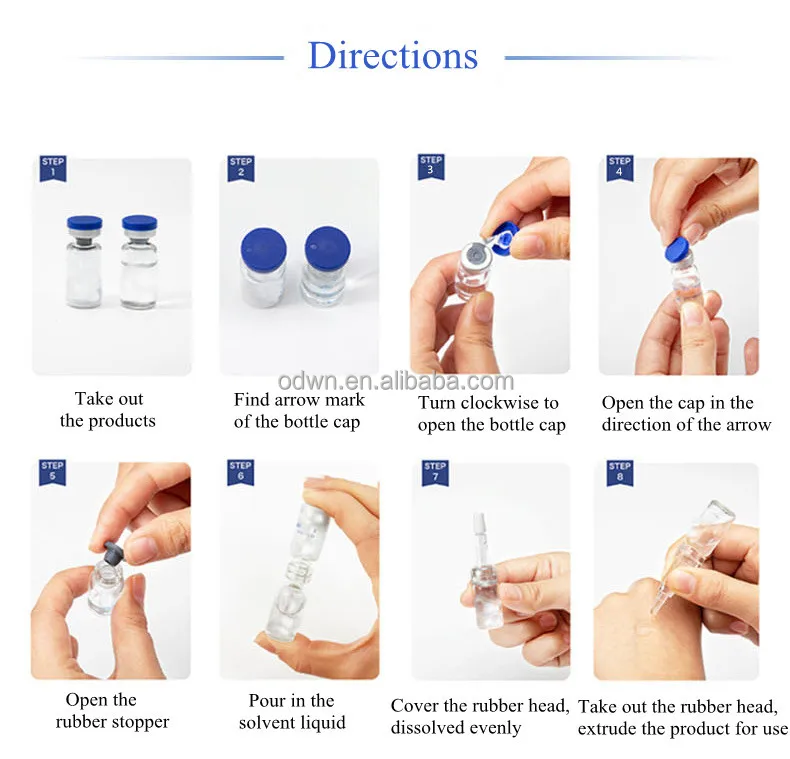 Directions

STEP 1

Take out the products

STEP 2

Find arrow mark of the bottle cap

STEP 3

Turn clockwise to open the bottle cap

STEP 4

Open the cap in the direction of the arrow

odwn.en.alibaba.com

STEP 5

Open the rubber stopper

STEP 6

Pour in the solvent liquid

STEP 7

Cover the rubber head, dissolved evenly

STEP 8

Take out the rubber head, extrude the product for use