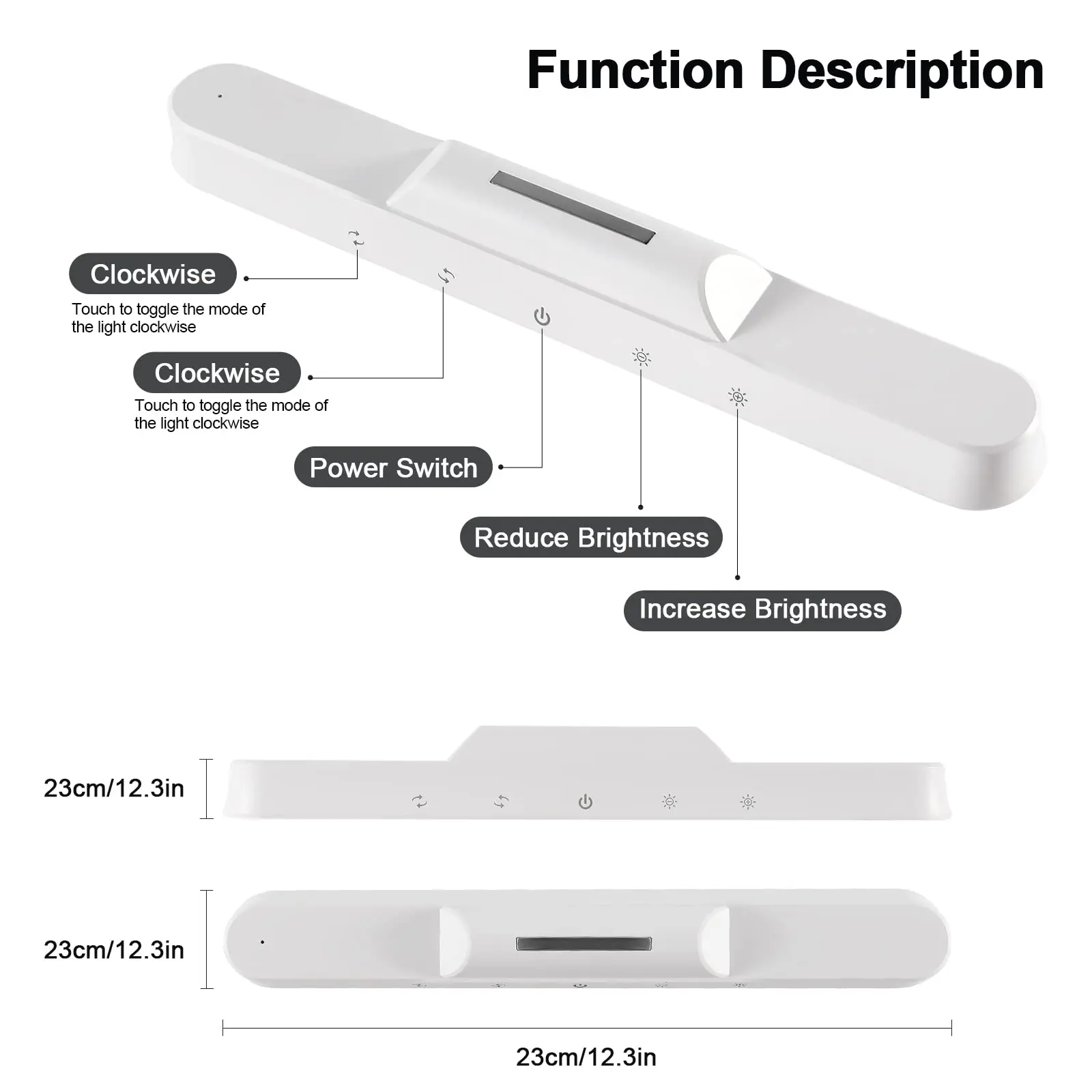 Function Description

Clockwise
Touch to toggle the mode of the light clockwise

Clockwise
Touch to toggle the mode of the light clockwise

Power Switch

Reduce Brightness

Increase Brightness

23cm/12.3in

23cm/12.3in

23cm/12.3in