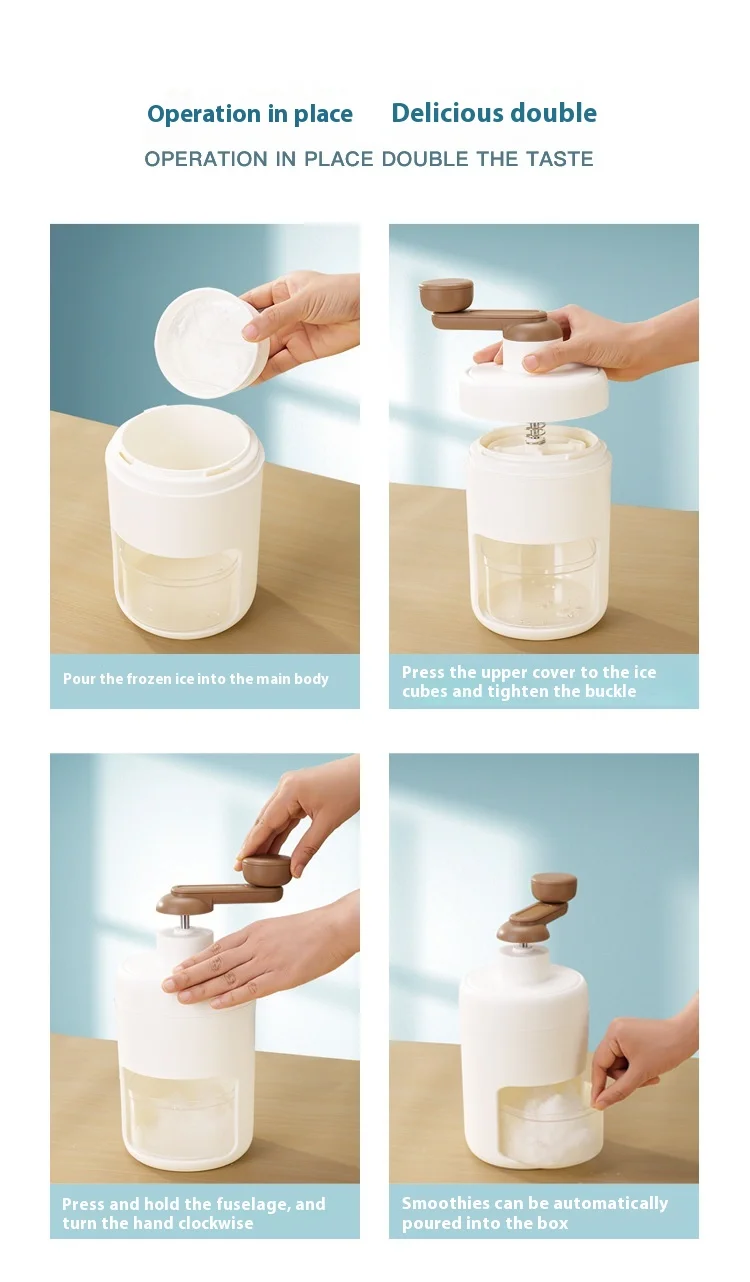 Operation in place Delicious double

OPERATION IN PLACE DOUBLE THE TASTE

Pour the frozen ice into the main body

Press the upper cover to the ice cubes and tighten the buckle

Press and hold the fuselage, and turn the hand clockwise

Smoothies can be automatically poured into the box