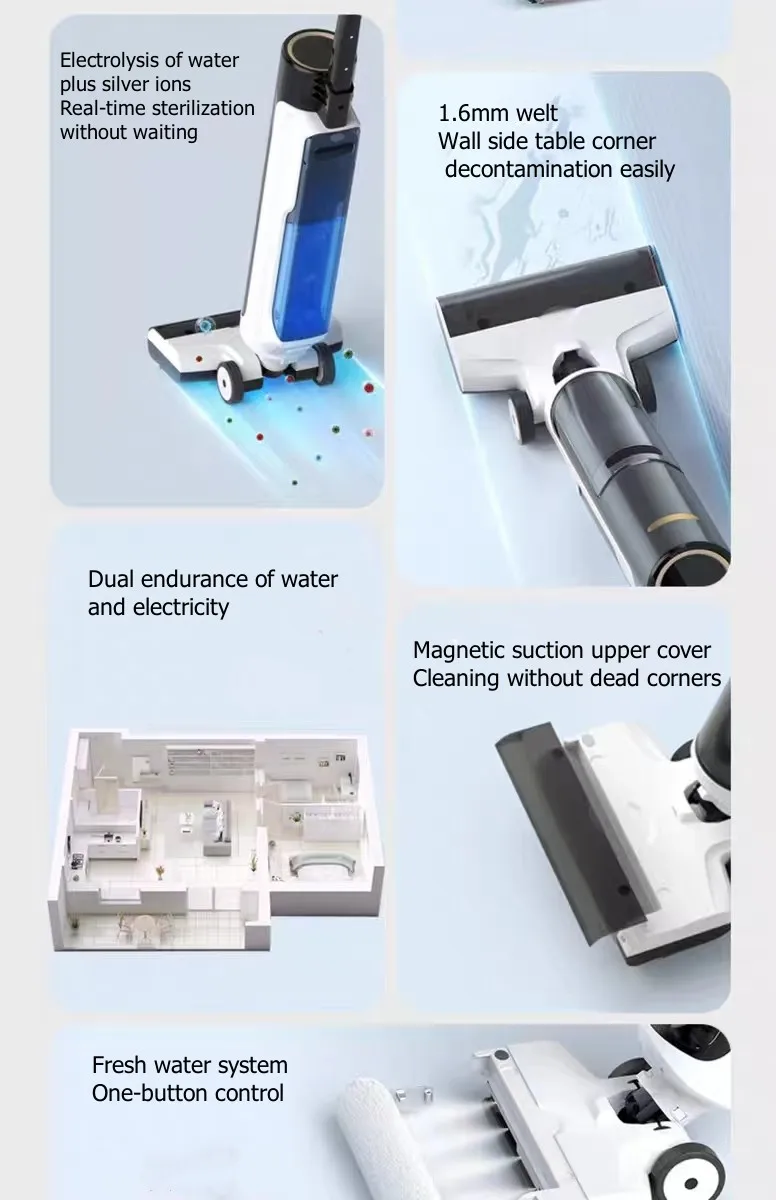 Electrolysis of water plus silver ions
Real-time sterilization without waiting

1.6mm welt
Wall side table corner decontamination easily

Dual endurance of water and electricity

Magnetic suction upper cover
Cleaning without dead corners

Fresh water system
One-button control