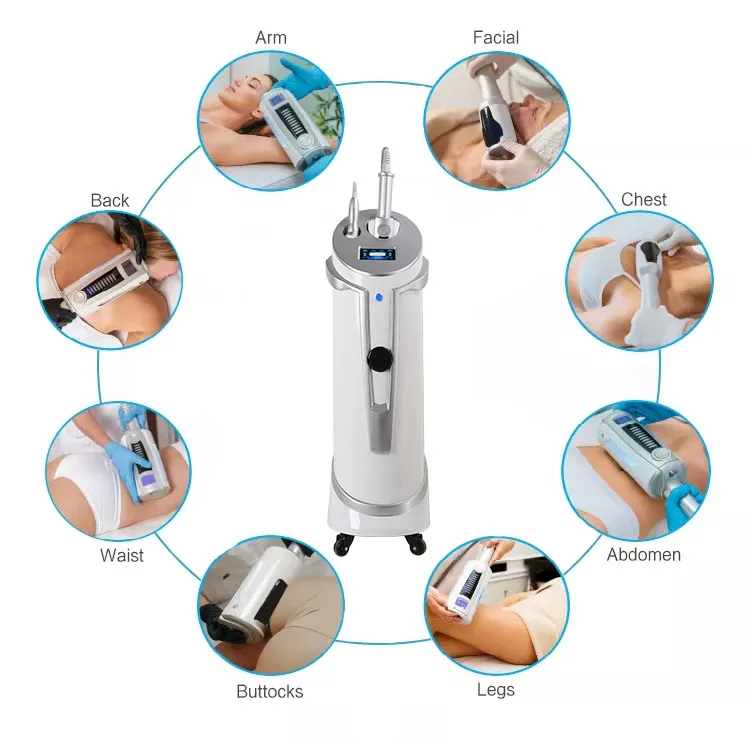 Arm
Facial
Back
Chest
Waist
Abdomen
Buttocks
Legs