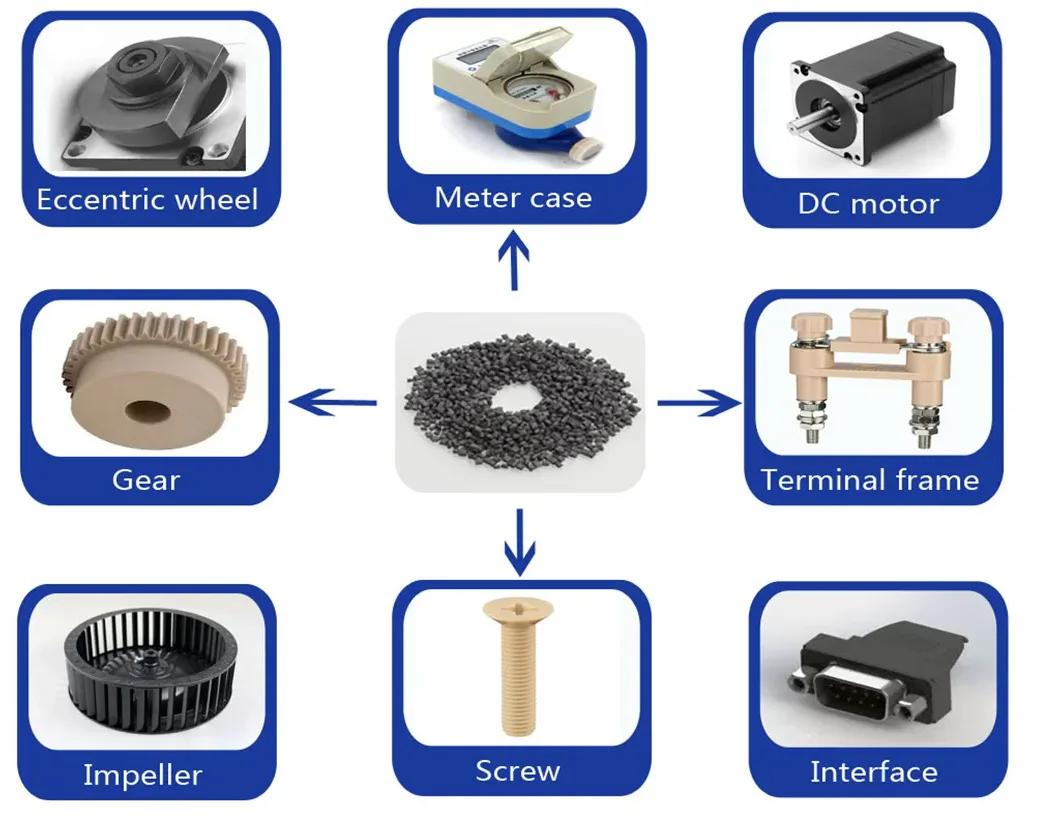 Eccentric wheel

Meter case

DC motor

Gear

Terminal frame

Impeller

Screw

Interface