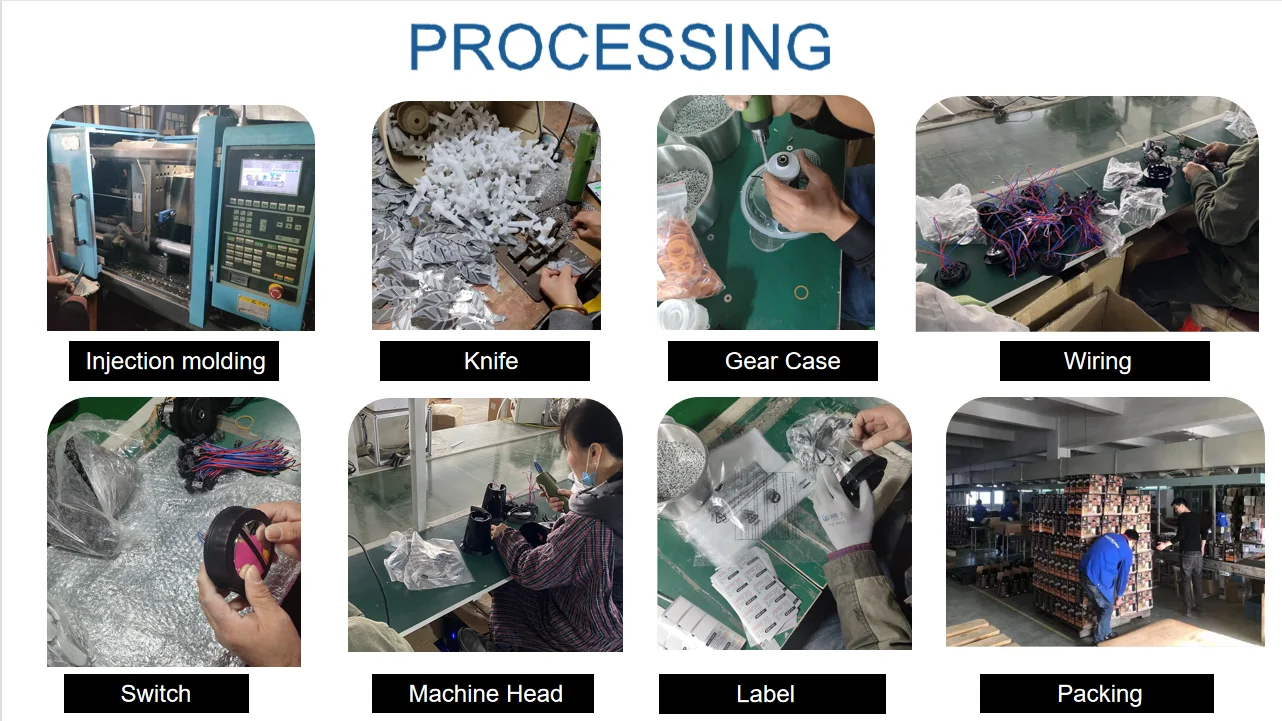 PROCESSING

Injection molding

Knife

Gear Case

Wiring

Switch

Machine Head

Label

Packing