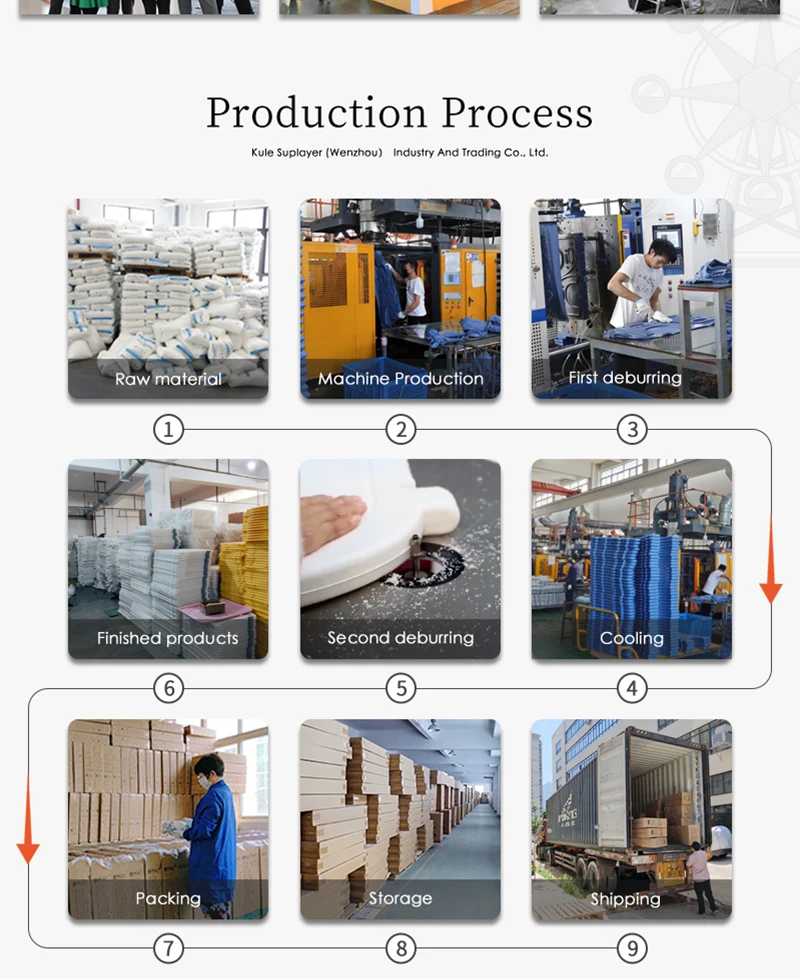 Production Process

Kule Suplayer (Wenzhou) Industry And Trading Co., Ltd.

Raw material

Machine Production

First deburring

1

2

3

Finished products

Second deburring

Cooling

6

5

4

Packing

Storage

Shipping

7

8

9