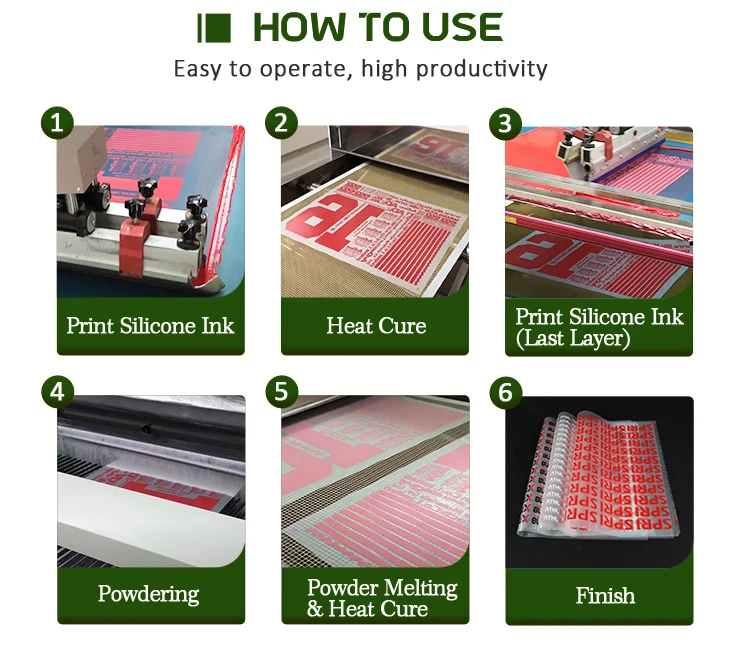 HOW TO USE

Easy to operate, high productivity

1
Print Silicone Ink

2
Heat Cure

3
Print Silicone Ink (Last Layer)

4
Powdering

5
Powder Melting & Heat Cure

6
Finish