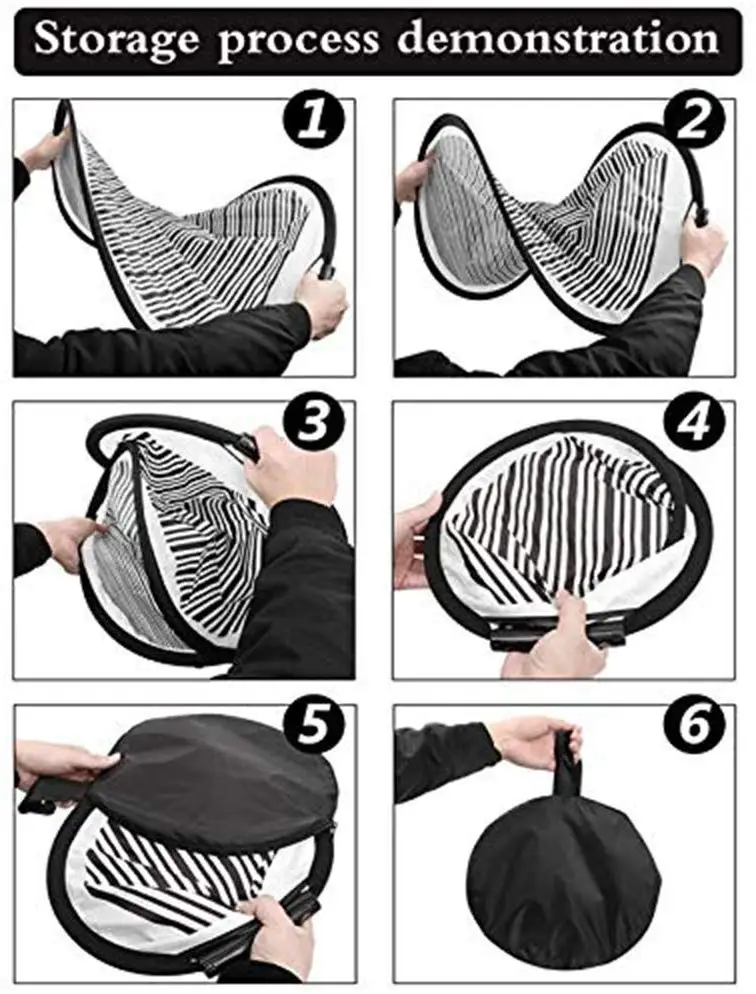 Storage process demonstration

1

2

3

4

5

6