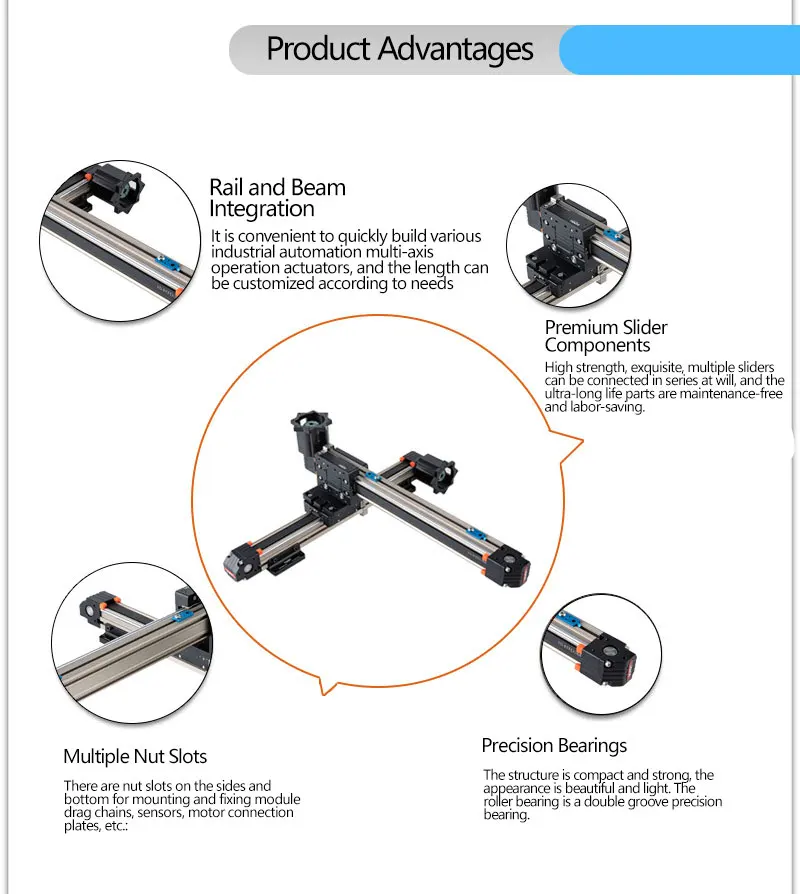 Product Advantages

Rail and Beam Integration

It is convenient to quickly build various industrial automation multi-axis operation actuators, and the length can be customized according to needs

Premium Slider Components

High strength, exquisite, multiple sliders can be connected in series at will, and the ultra-long life parts are maintenance-free and labor-saving.

Multiple Nut Slots

There are nut slots on the sides and bottom for mounting and fixing module drag chains, sensors, motor connection plates, etc.:

Precision Bearings

The structure is compact and strong, the appearance is beautiful and light. The roller bearing is a double groove precision bearing.