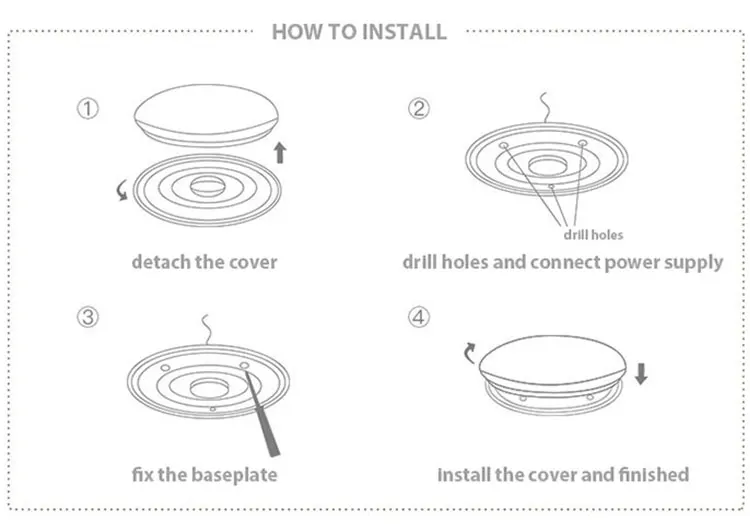 HOW TO INSTALL

①

detach the cover

②

drill holes

drill holes and connect power supply

③

fix the baseplate

④

install the cover and finished