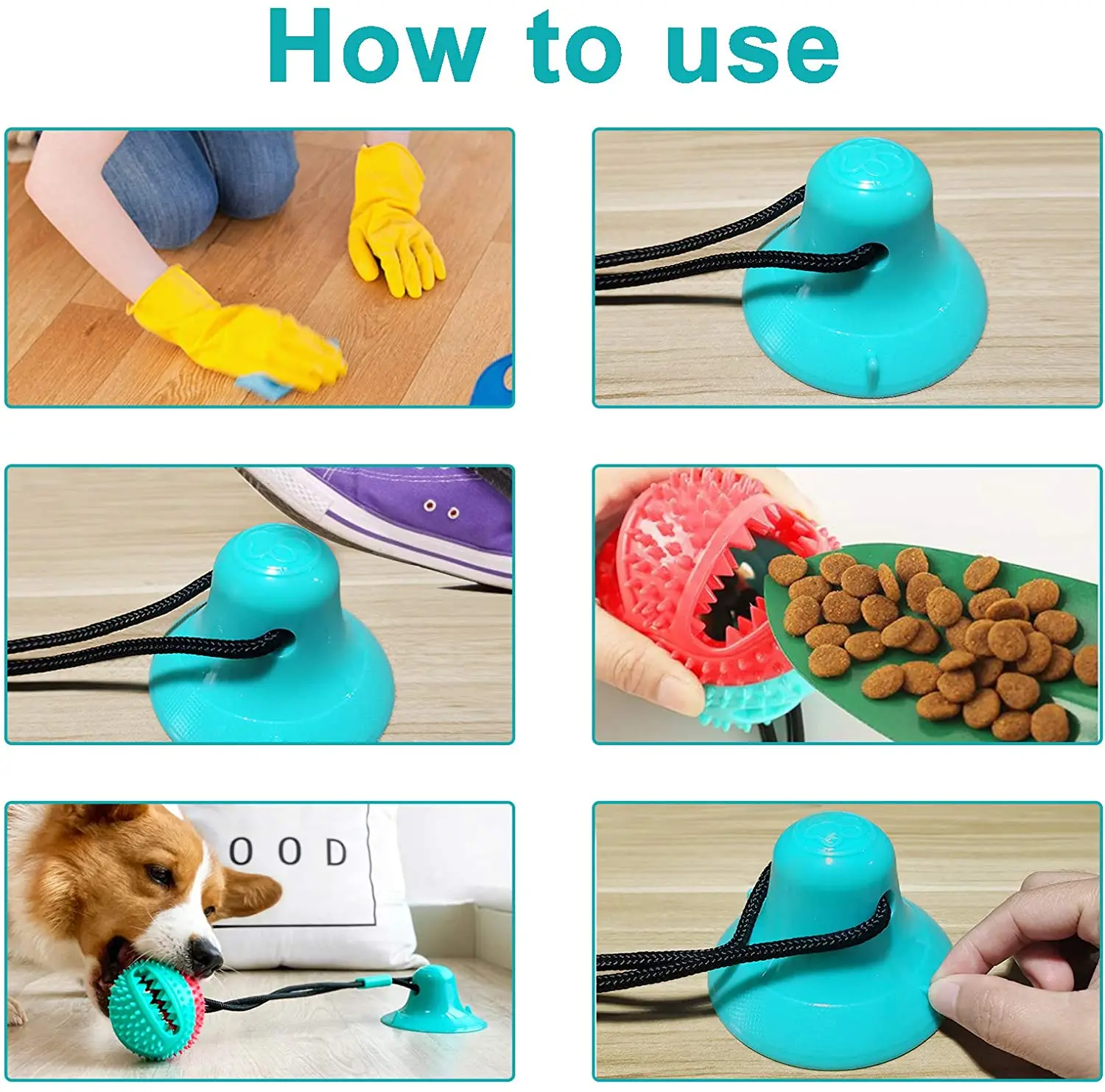 How to use

OOD