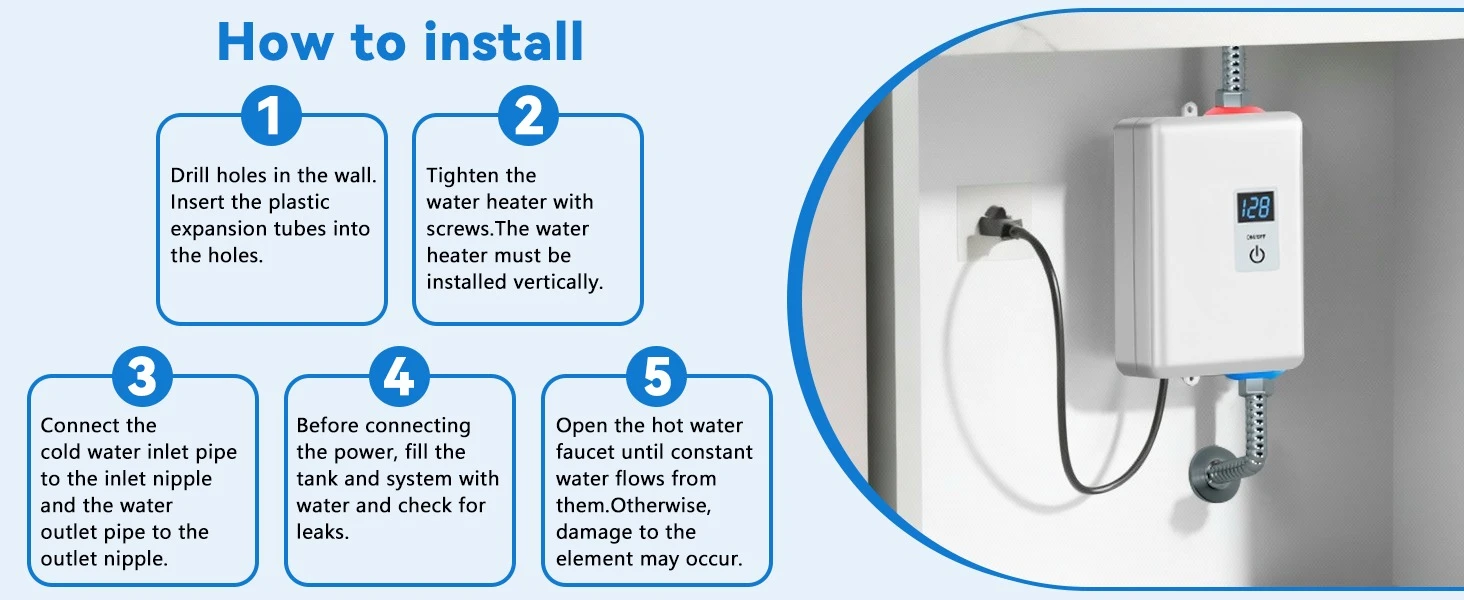 How to install

1

Drill holes in the wall. Insert the plastic expansion tubes into the holes.

2

Tighten the water heater with screws.The water heater must be installed vertically.

3

Connect the cold water inlet pipe to the inlet nipple and the water outlet pipe to the outlet nipple.

4

Before connecting the power, fill the tank and system with water and check for leaks.

5

Open the hot water faucet until constant water flows from them.Otherwise, damage to the element may occur.

128

ON/OFF