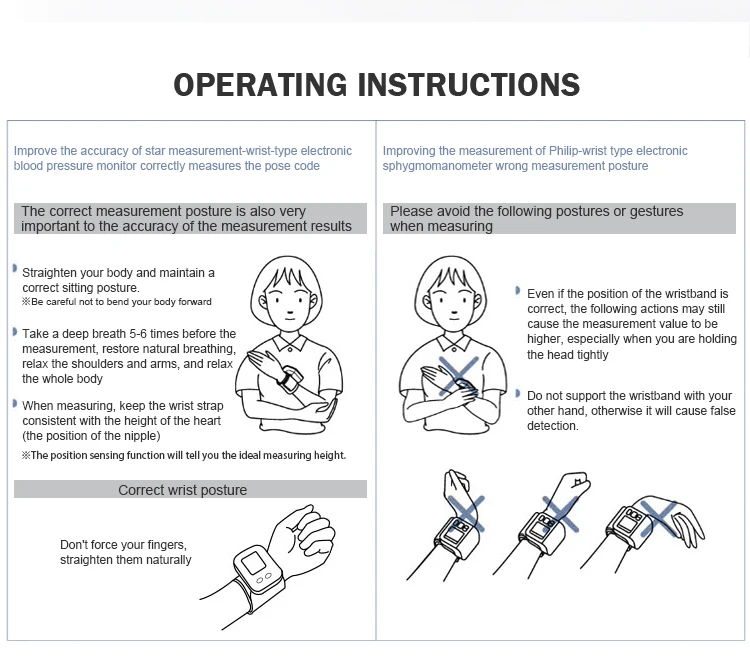 OPERATING INSTRUCTIONS

Improve the accuracy of star measurement-wrist-type electronic blood pressure monitor correctly measures the pose code

The correct measurement posture is also very important to the accuracy of the measurement results

Straighten your body and maintain a correct sitting posture.
※Be careful not to bend your body forward

Take a deep breath 5-6 times before the measurement, restore natural breathing, relax the shoulders and arms, and relax the whole body

When measuring, keep the wrist strap consistent with the height of the heart (the position of the nipple)

※The position sensing function will tell you the ideal measuring height.

Correct wrist posture

Don't force your fingers, straighten them naturally

Improving the measurement of Philip-wrist type electronic sphygmomanometer wrong measurement posture

Please avoid the following postures or gestures when measuring

Even if the position of the wristband is correct, the following actions may still cause the measurement value to be higher, especially when you are holding the head tightly

Do not support the wristband with your other hand, otherwise it will cause false detection.