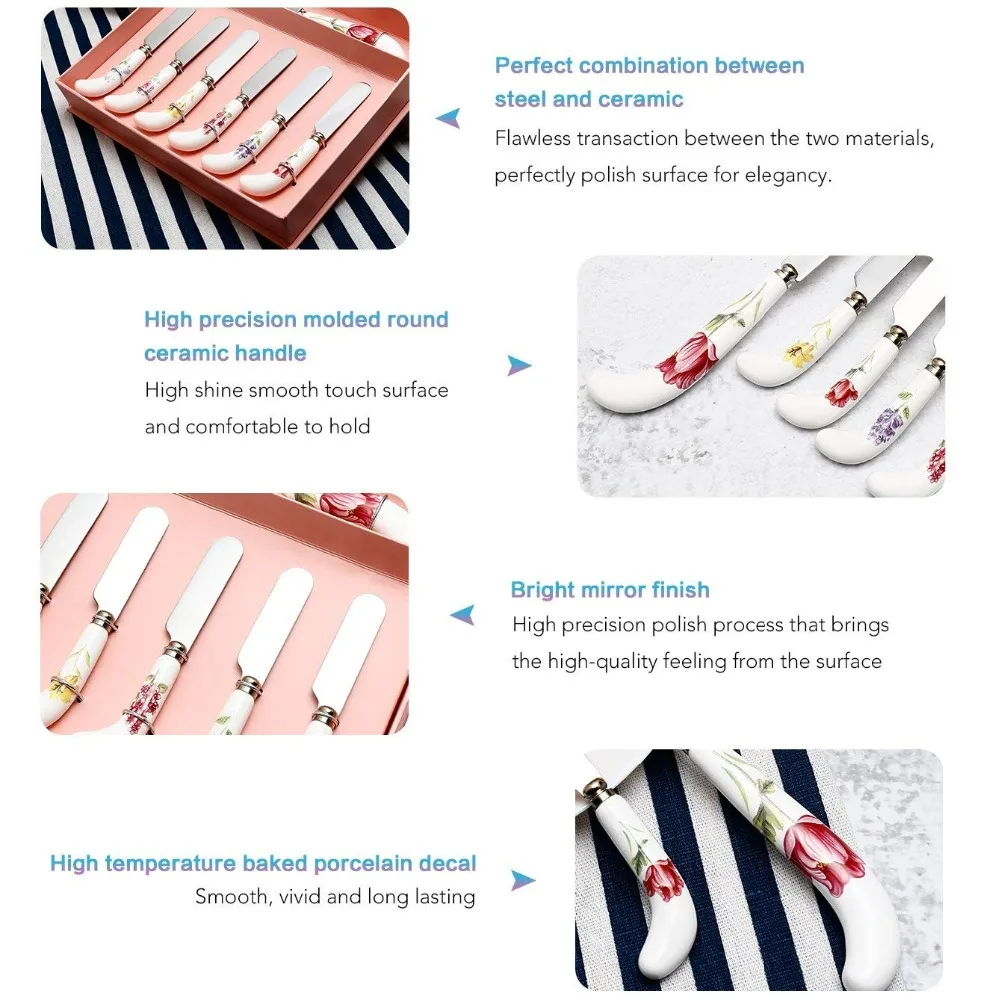 Perfect combination between steel and ceramic

Flawless transaction between the two materials, perfectly polish surface for elegancy.

High precision molded round ceramic handle

High shine smooth touch surface and comfortable to hold

Bright mirror finish

High precision polish process that brings the high-quality feeling from the surface

High temperature baked porcelain decal

Smooth, vivid and long lasting