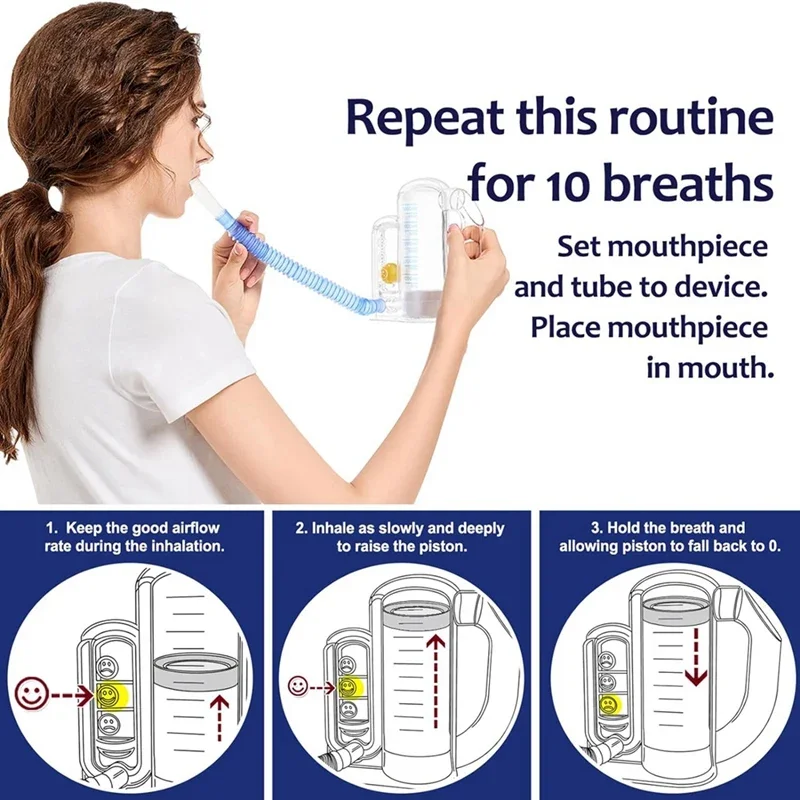 Repeat this routine for 10 breaths

Set mouthpiece and tube to device. Place mouthpiece in mouth.

1. Keep the good airflow rate during the inhalation.

2. Inhale as slowly and deeply to raise the piston.

3. Hold the breath and allowing piston to fall back to 0.