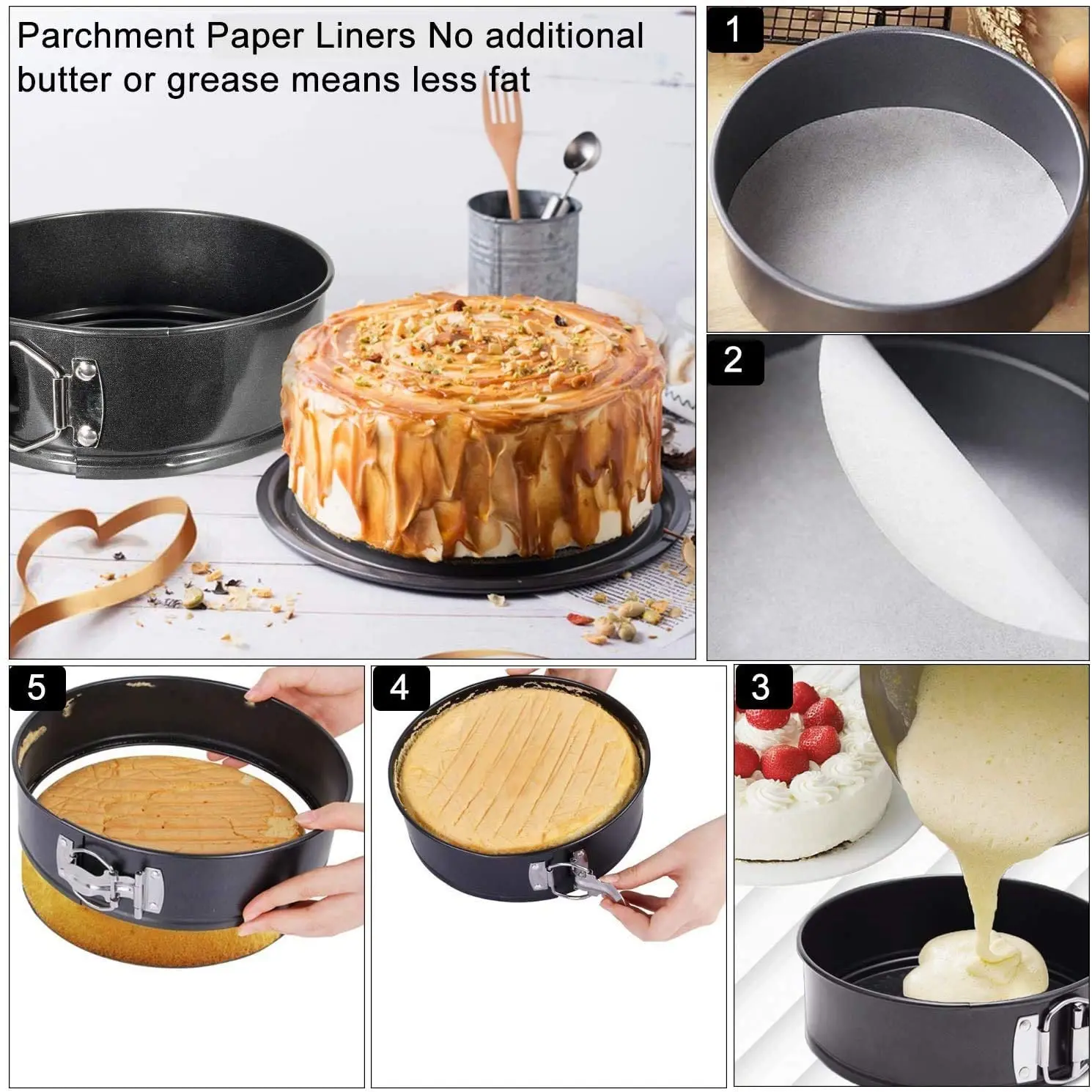 Parchment Paper Liners No additional butter or grease means less fat

1

2

5

4

3