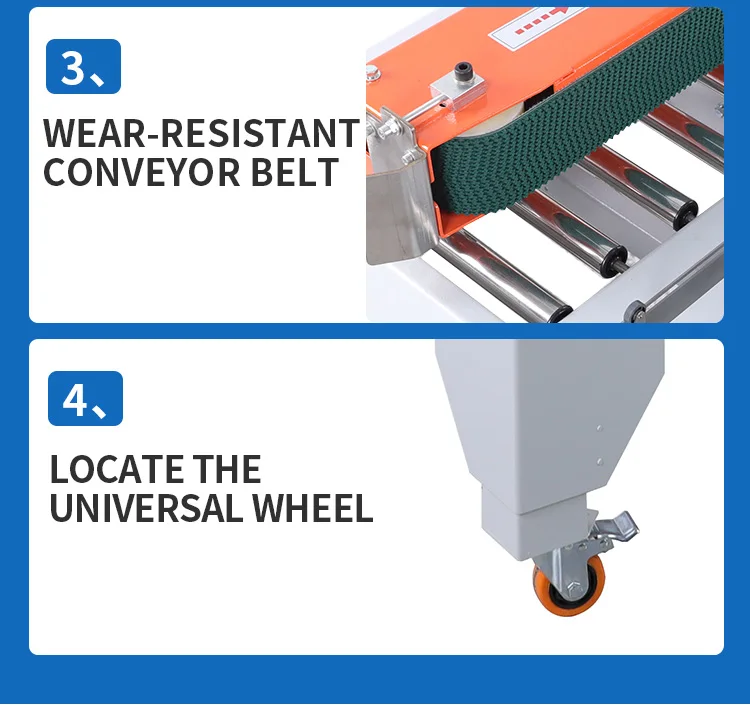 3、

WEAR-RESISTANT CONVEYOR BELT

4、

LOCATE THE UNIVERSAL WHEEL