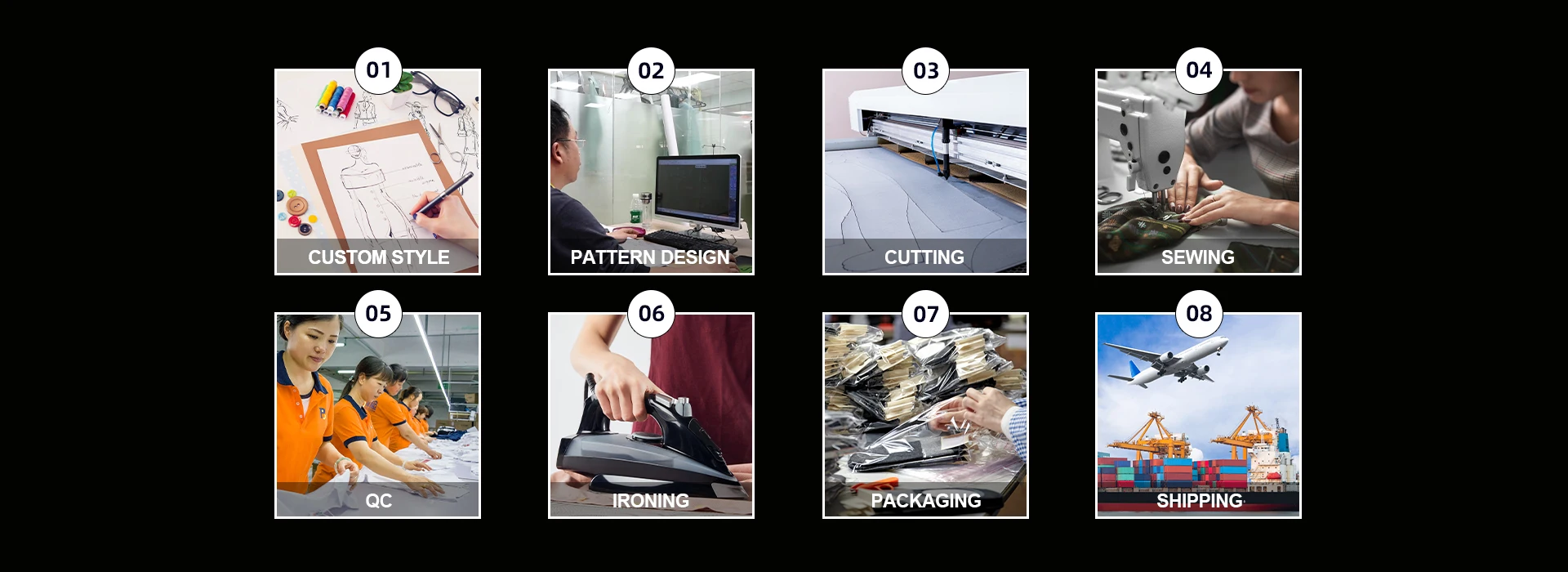 01
CUSTOM STYLE

02
PATTERN DESIGN

03
CUTTING

04
SEWING

05
QC

06
IRONING

07
PACKAGING

08
SHIPPING