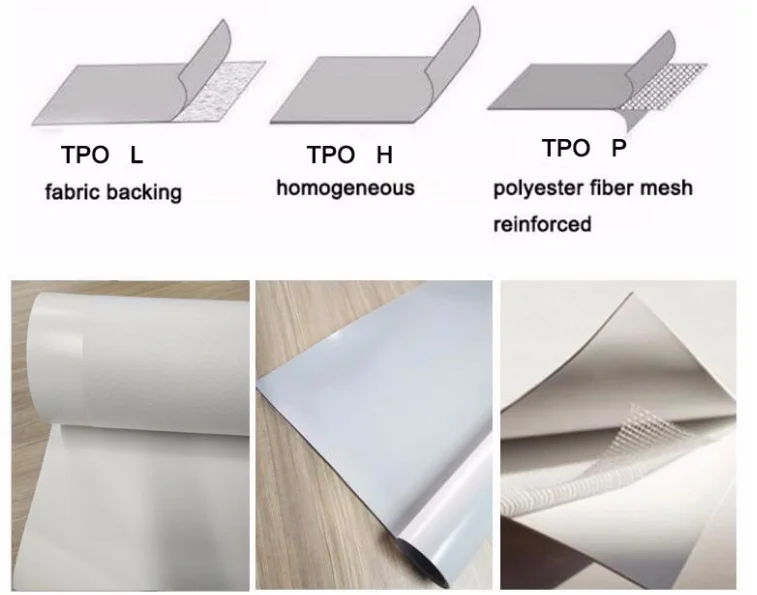 TPO L
fabric backing

TPO H
homogeneous

TPO P
polyester fiber mesh reinforced