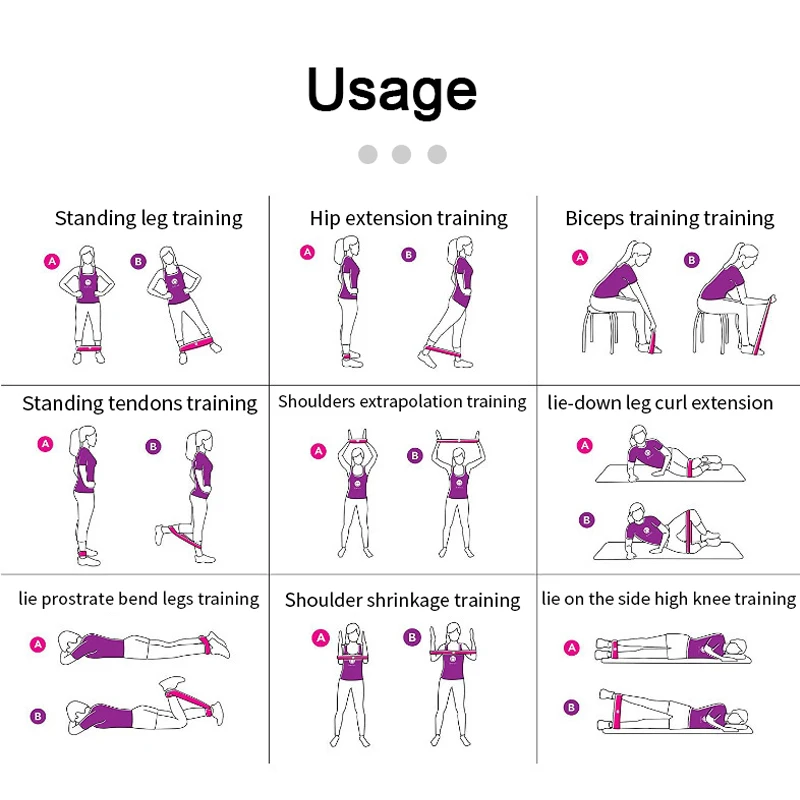 Usage

Standing leg training

A B

Hip extension training

A B

Biceps training training

A B

Standing tendons training

A B

Shoulders extrapolation training

A B

lie-down leg curl extension

A

B

lie prostrate bend legs training

A

B

Shoulder shrinkage training

A B

lie on the side high knee training

A

B