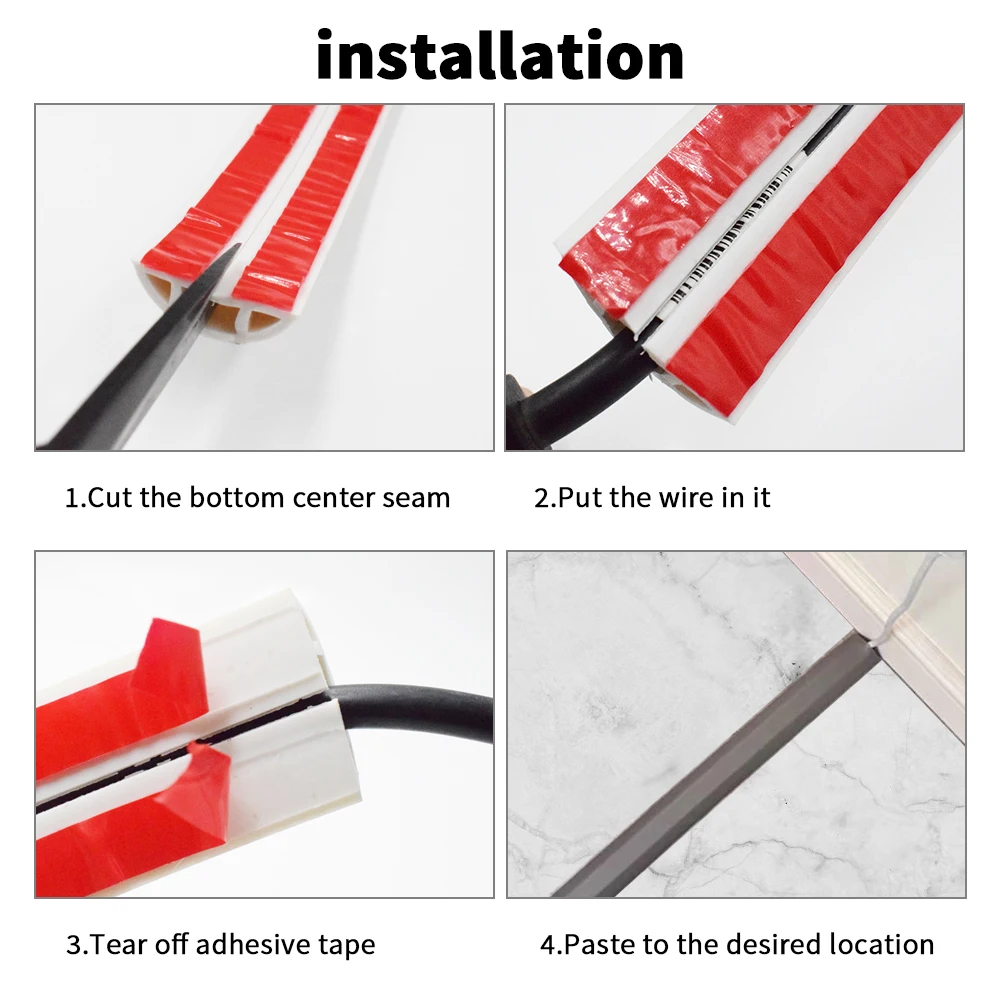 installation

1.Cut the bottom center seam

2.Put the wire in it

3.Tear off adhesive tape

4.Paste to the desired location