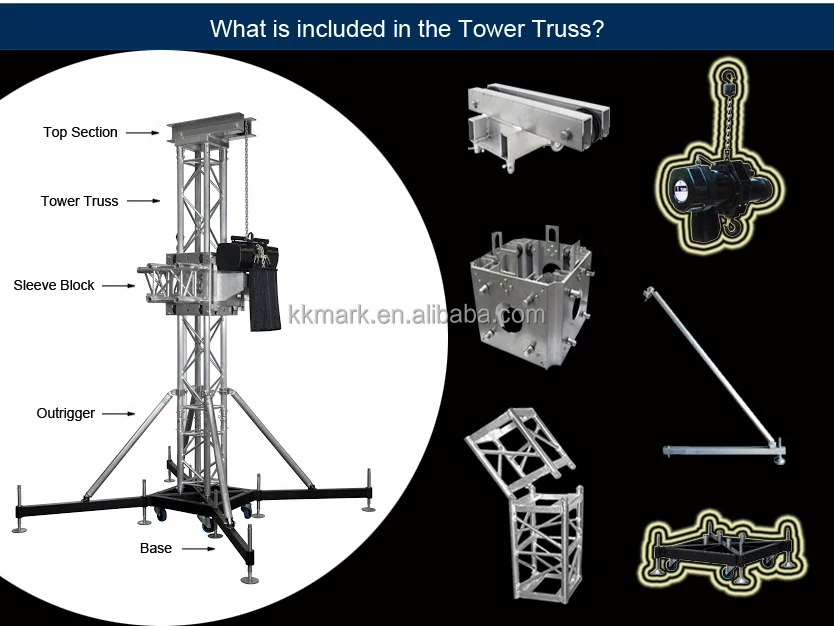 What is included in the Tower Truss?

Top Section

Tower Truss

Sleeve Block

Outrigger

Base

kkmark.en.alibaba.com