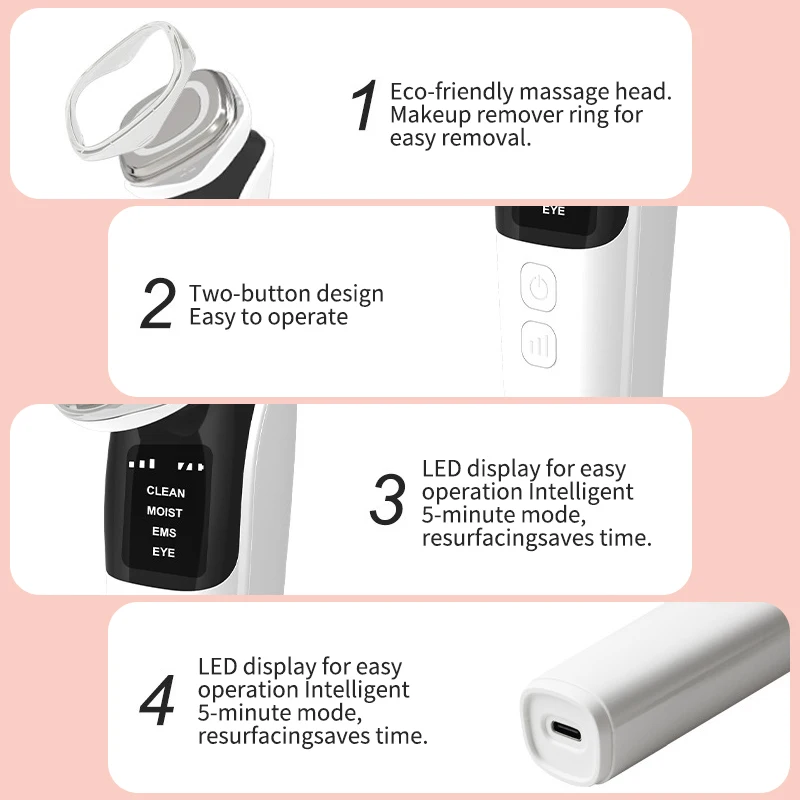 1 Eco-friendly massage head. Makeup remover ring for easy removal.

EYE

2 Two-button design Easy to operate

CLEAN
MOIST
EMS
EYE

3 LED display for easy operation Intelligent 5-minute mode, resurfacingsaves time.

4 LED display for easy operation Intelligent 5-minute mode, resurfacingsaves time.