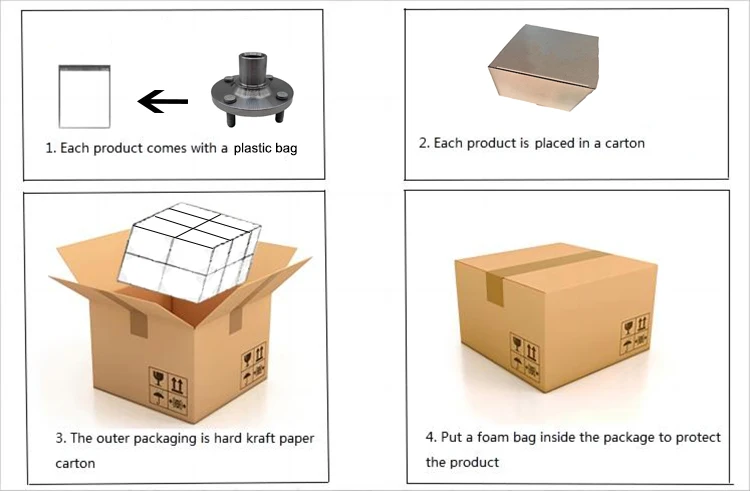 1. Each product comes with a plastic bag

2. Each product is placed in a carton

3. The outer packaging is hard kraft paper carton

4. Put a foam bag inside the package to protect the product